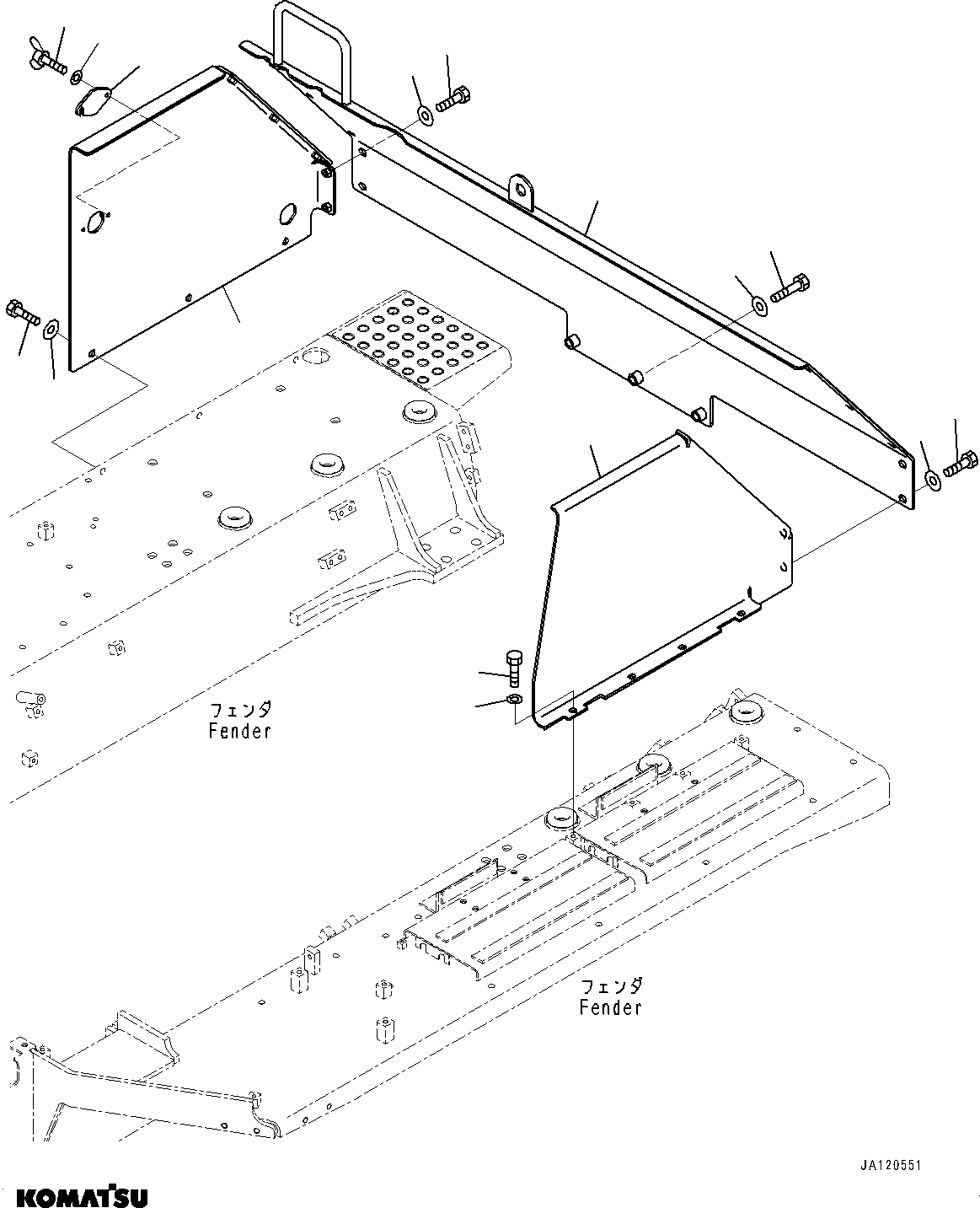 フェンダ
Fender

フェンダ
Fender

JA120551

KOMATSU