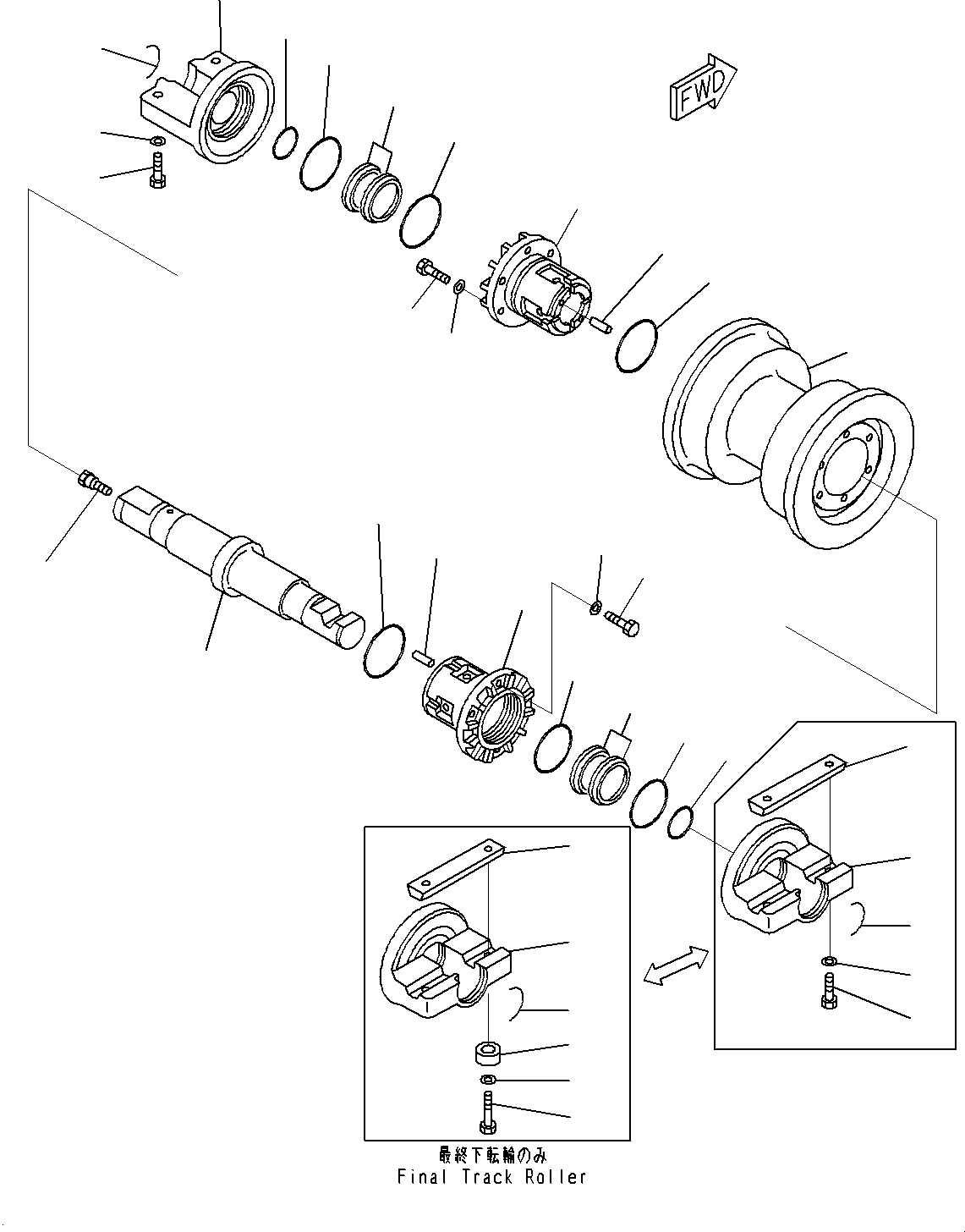 FWD

最終下転輪のみ
Final Track Roller