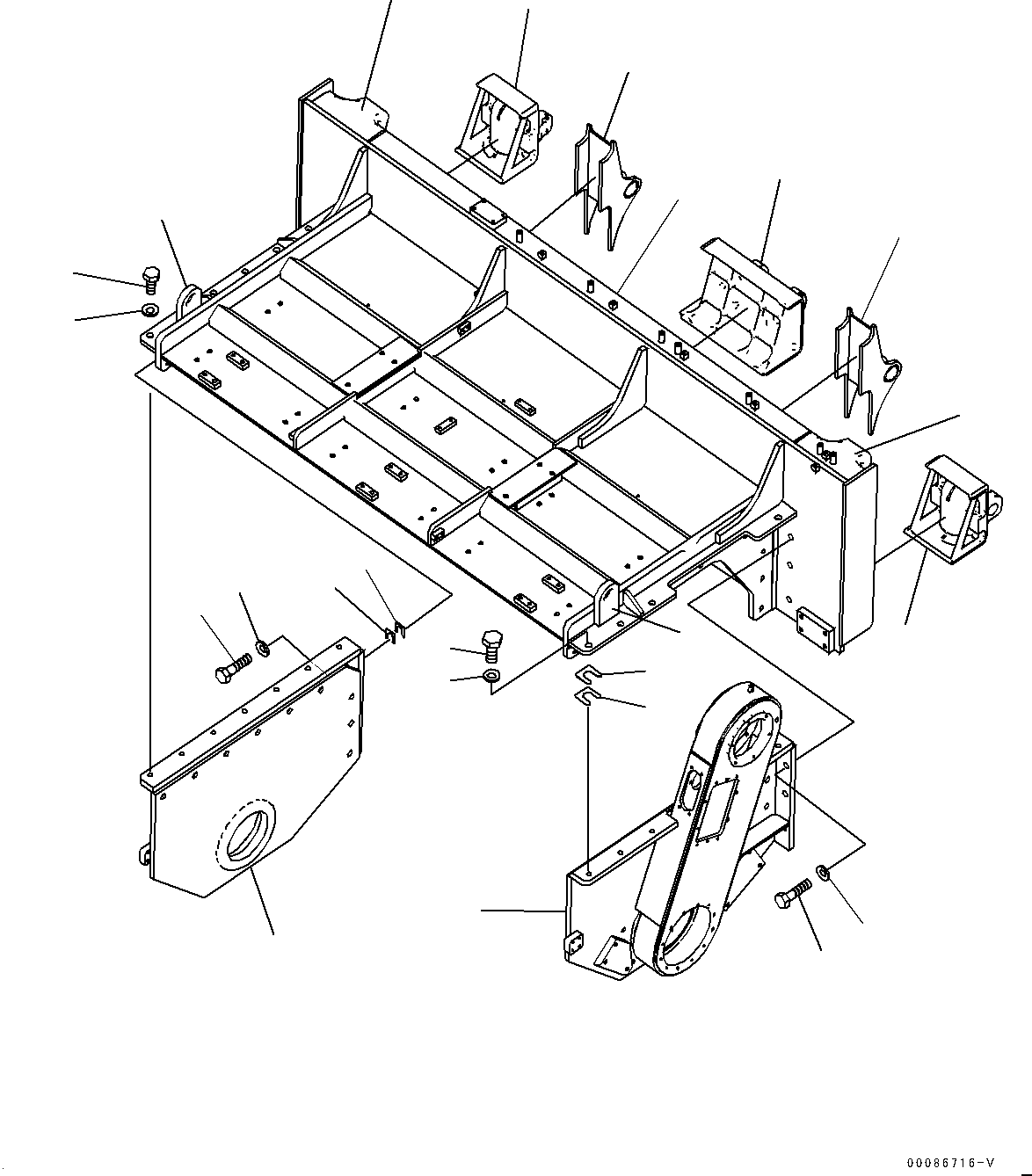 00086716-V