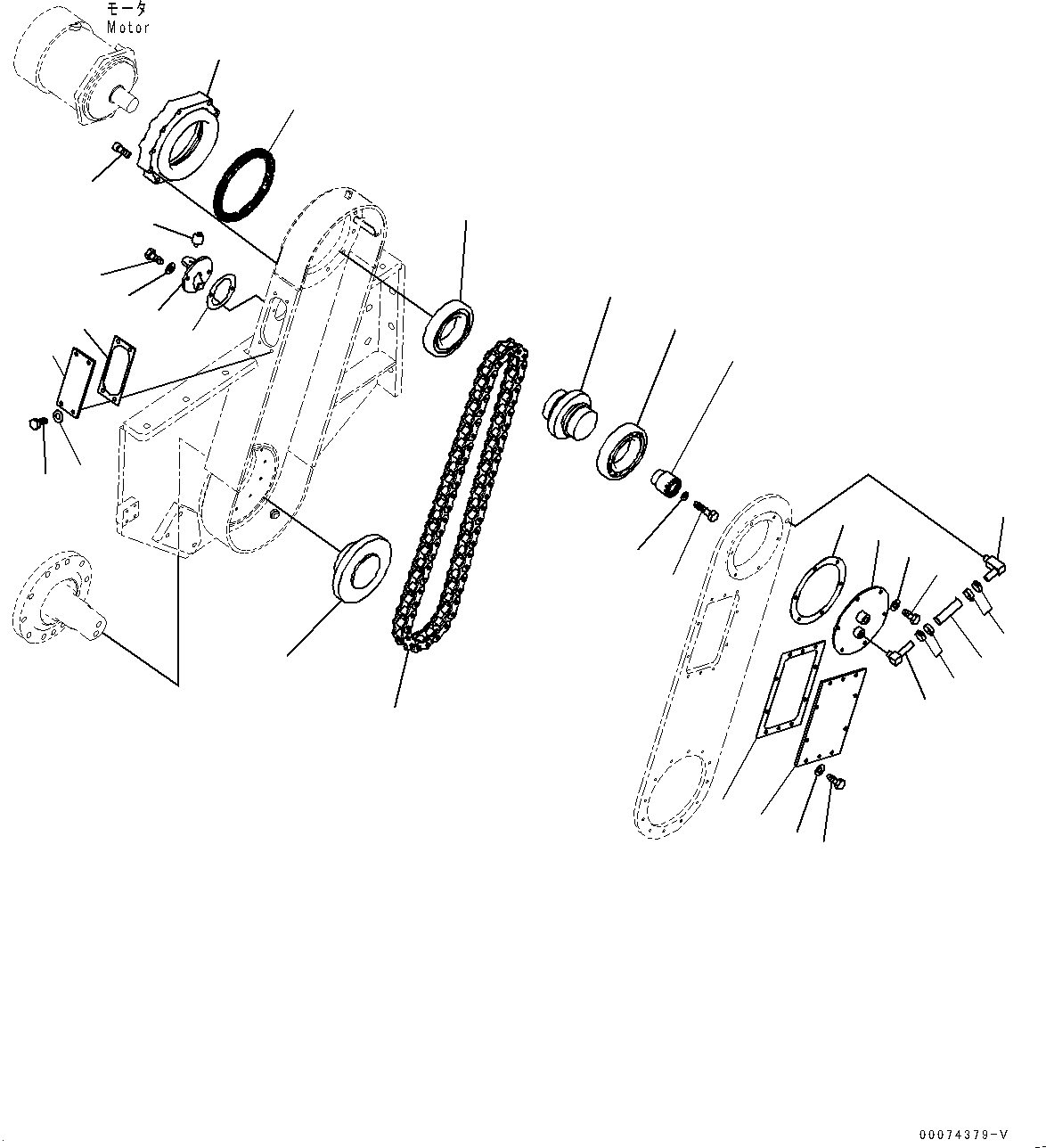 モータ
Motor

00074379-V