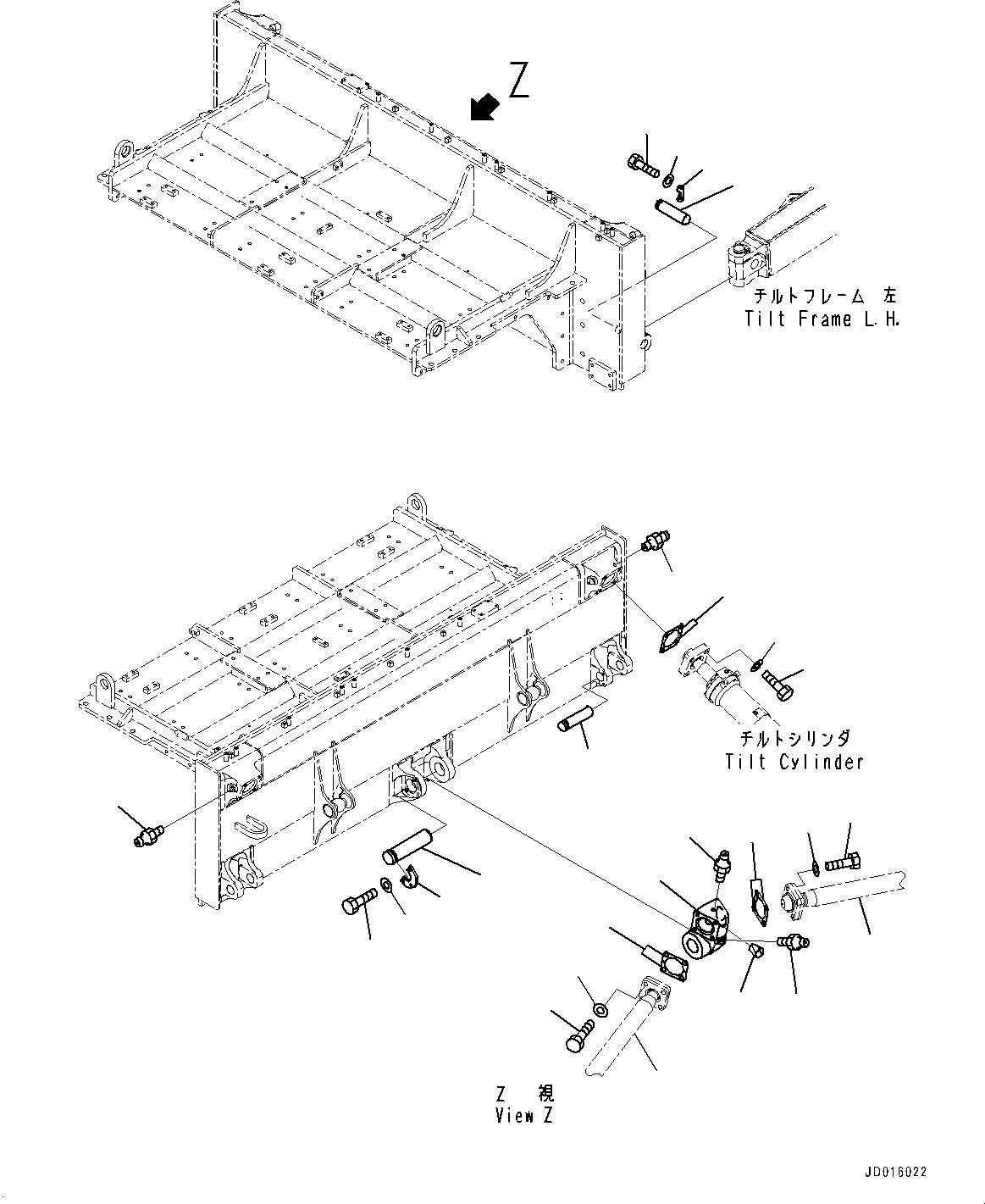 Z

チルトフレーム 左
Tilt Frame L.H.

チルトシリンダ
Tilt Cylinder

Z 視
View Z

JD016022