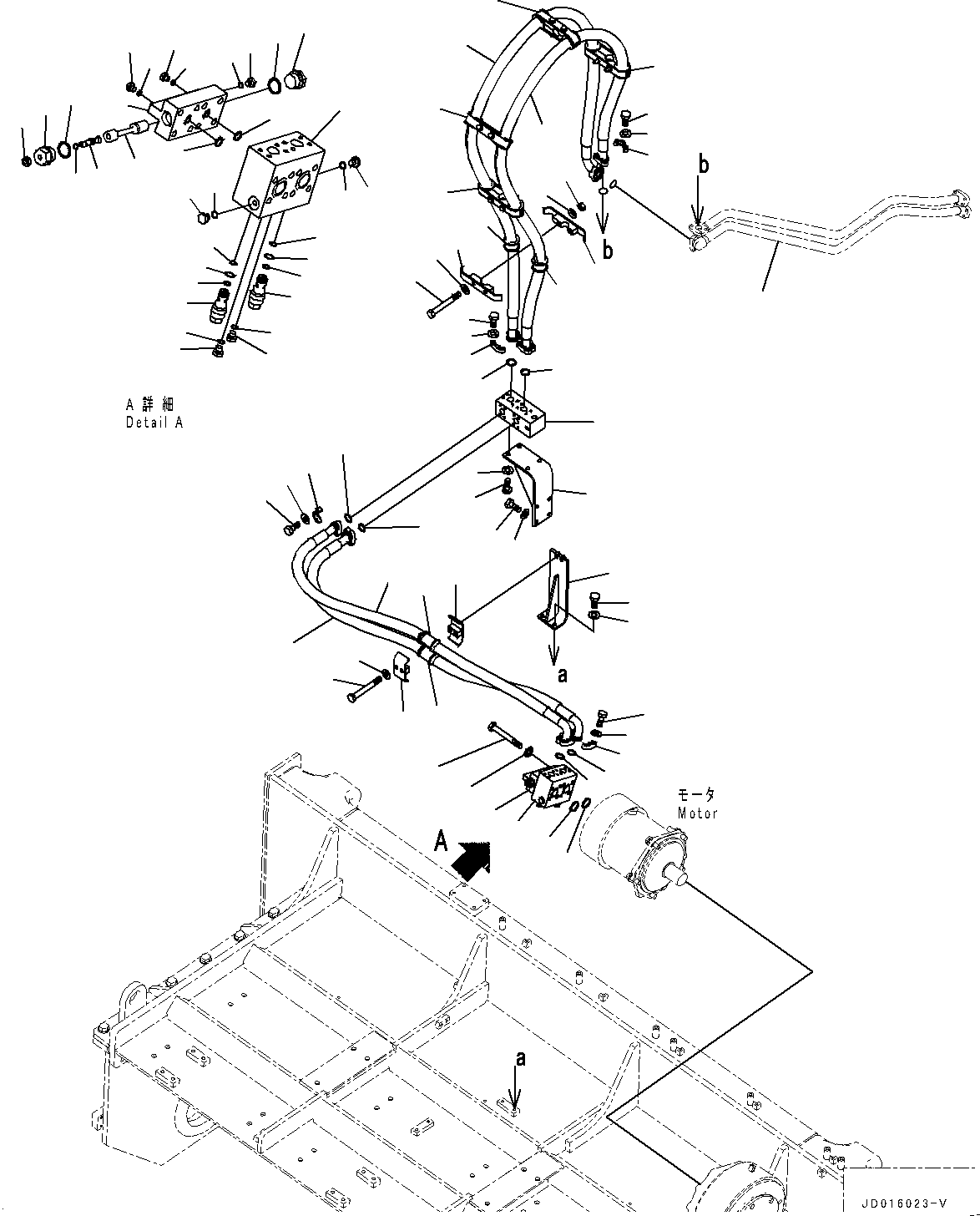 b

b

A 詳細
Detail A

a

モータ
Motor

A

a

JD016023-V