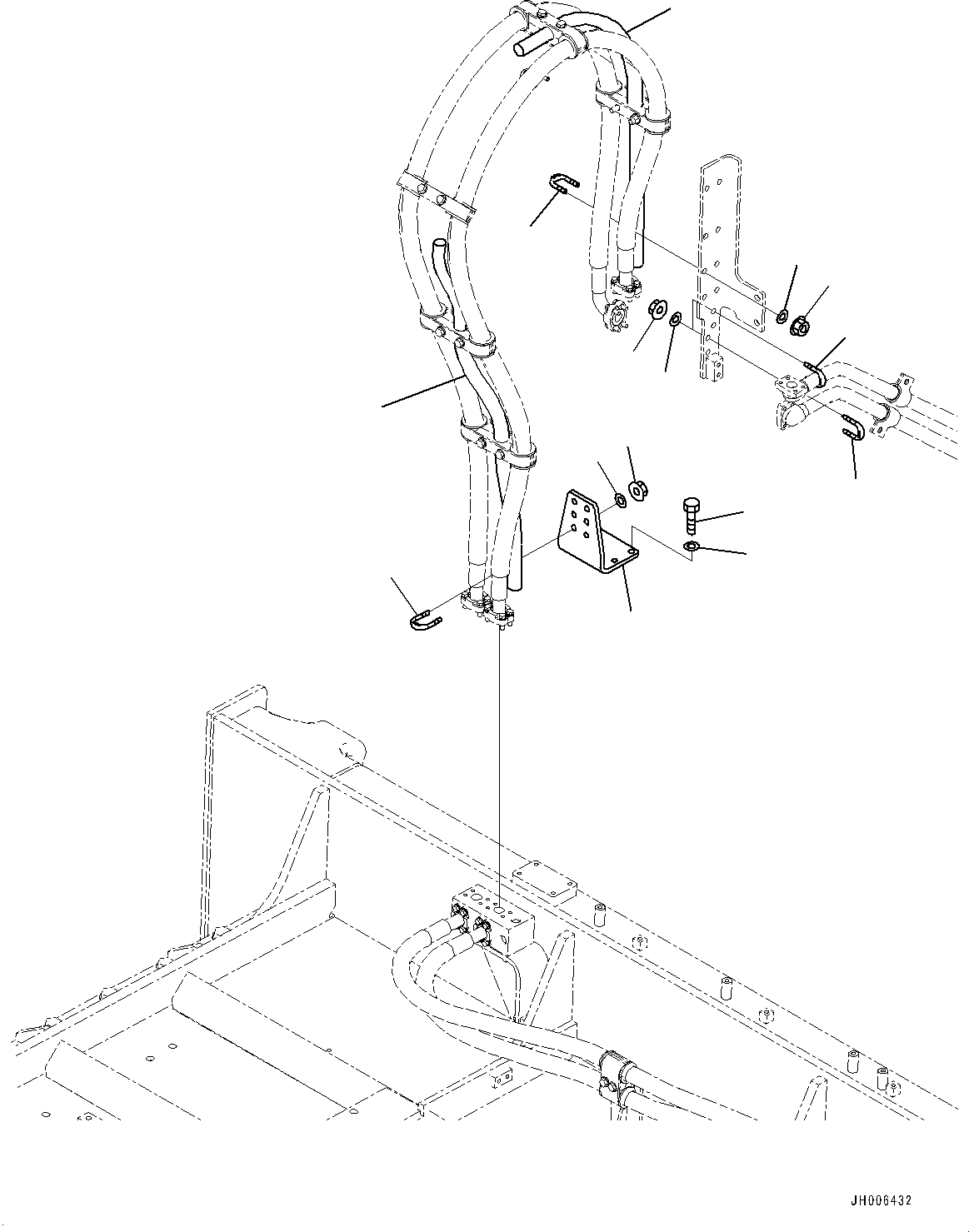 JH006432