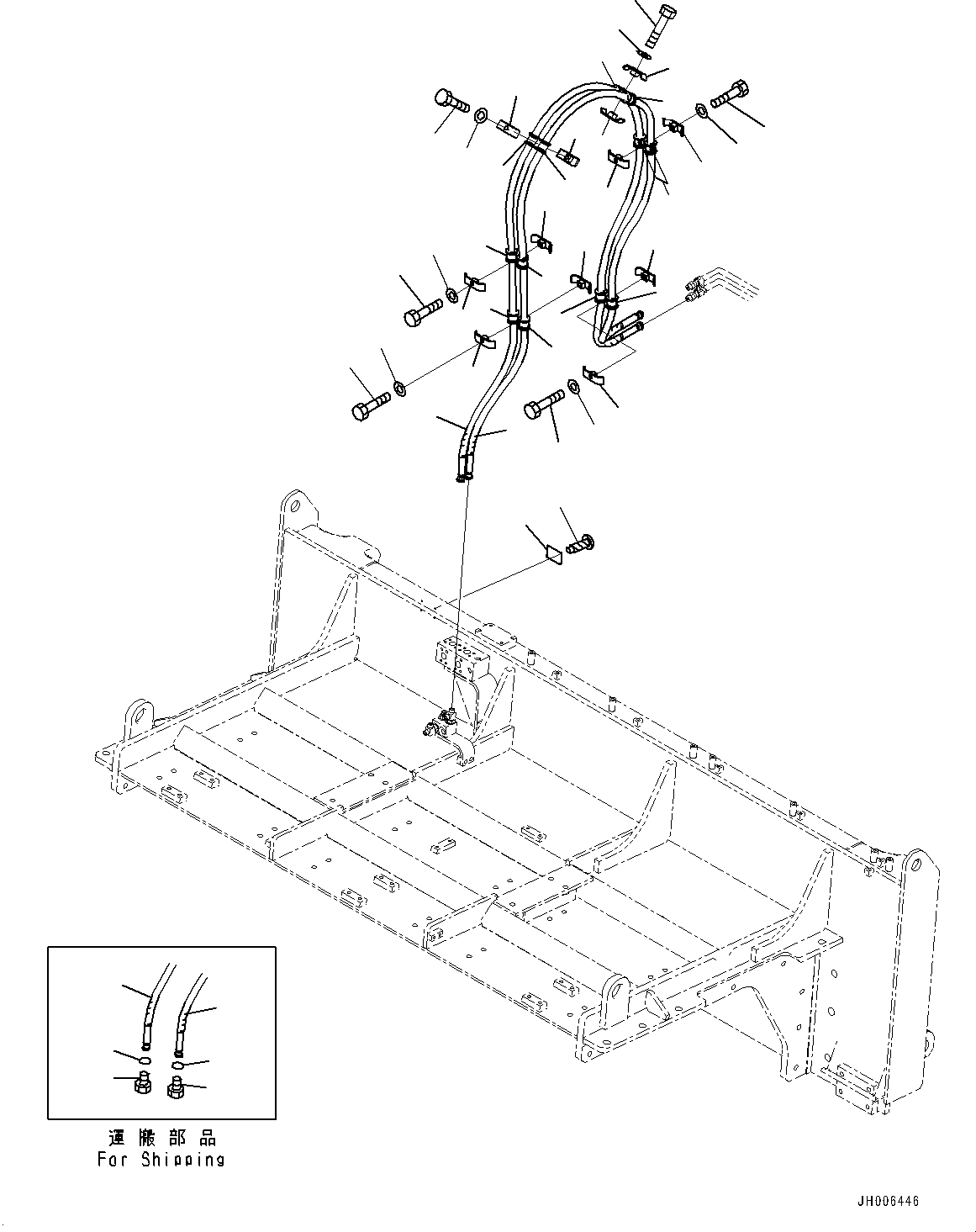 運搬部品
For Shipping

JH006446