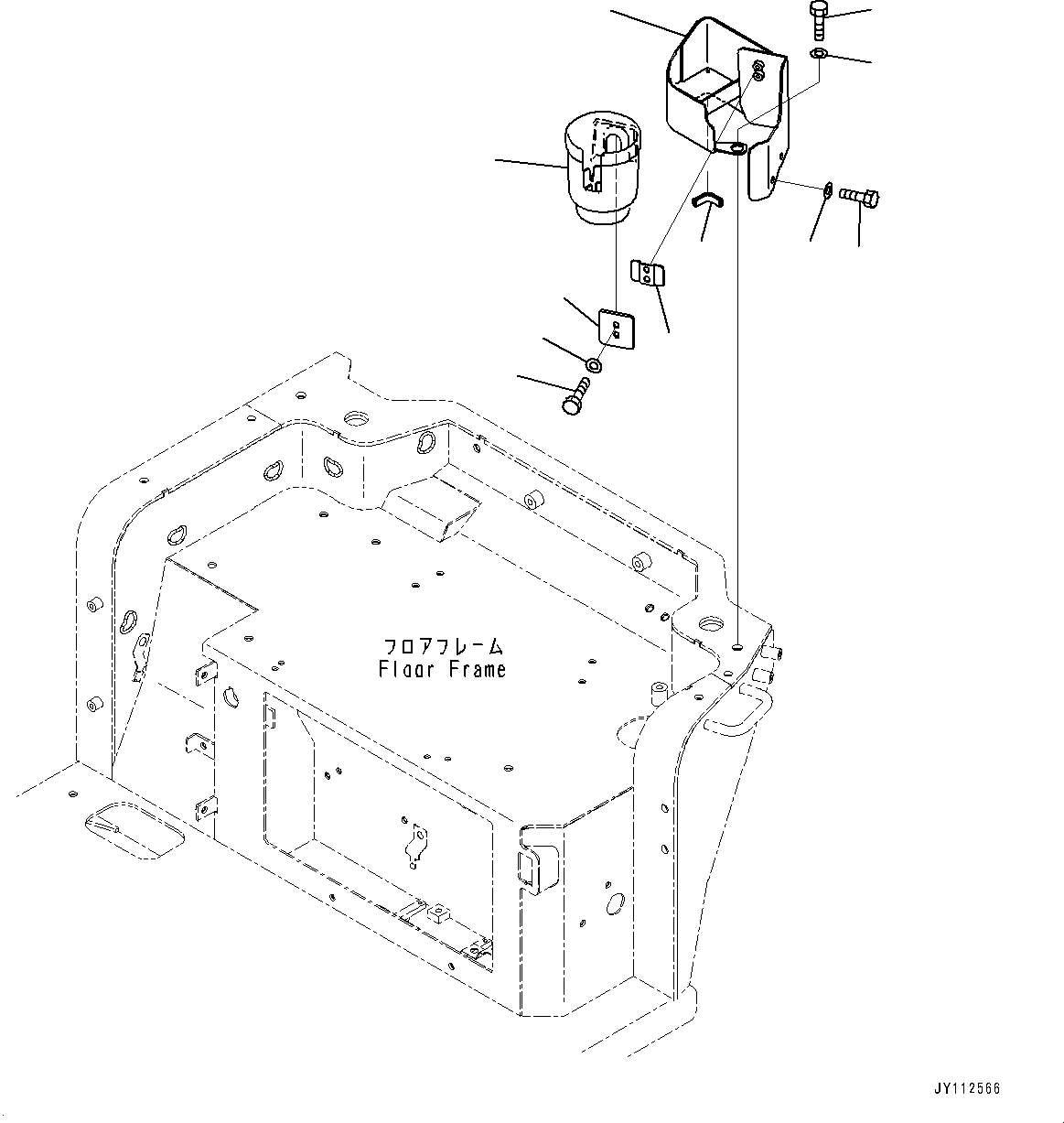 フロアフレーム
Floor Frame

JY112566