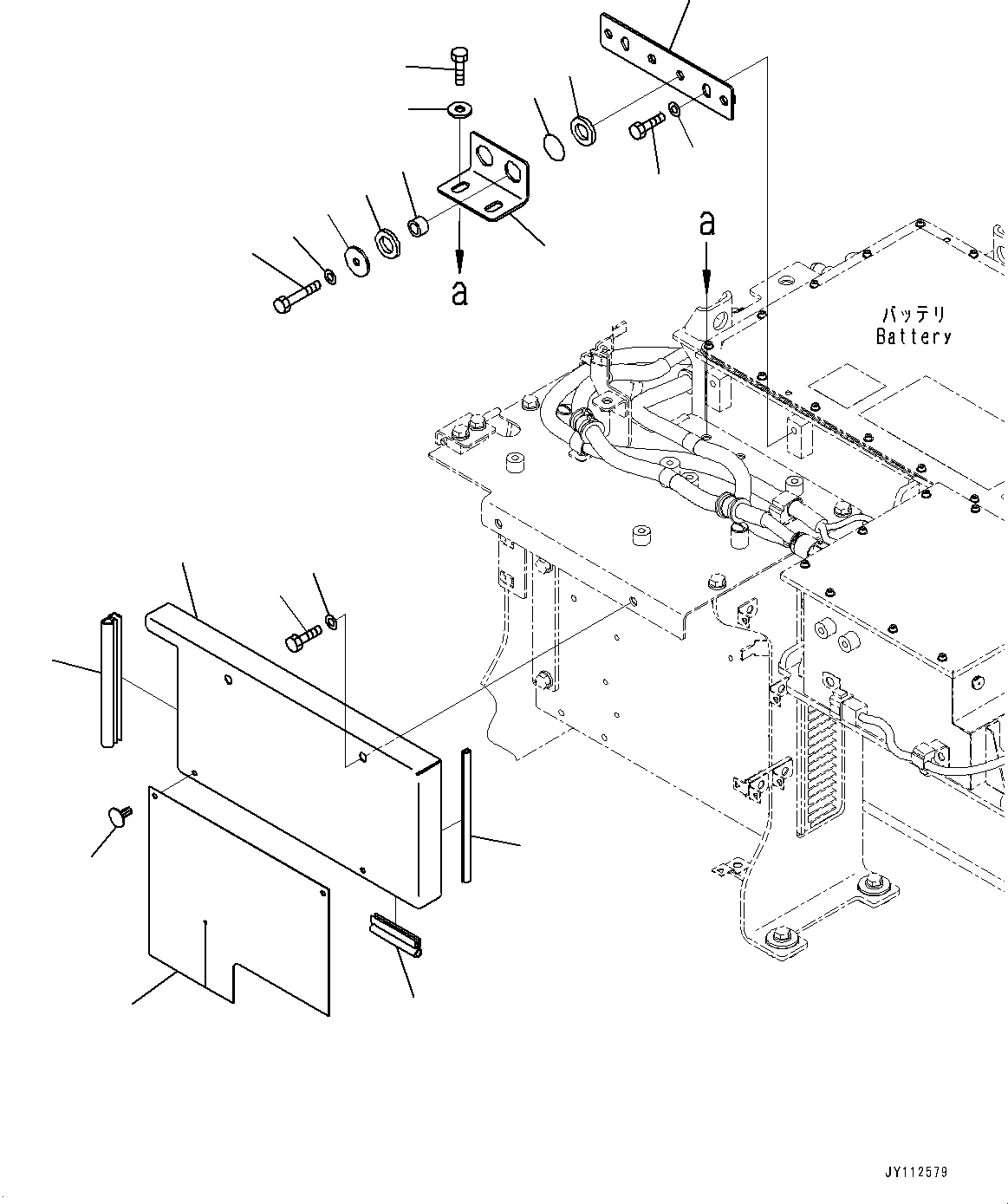 a

a

バッテリ
Battery

JY112579