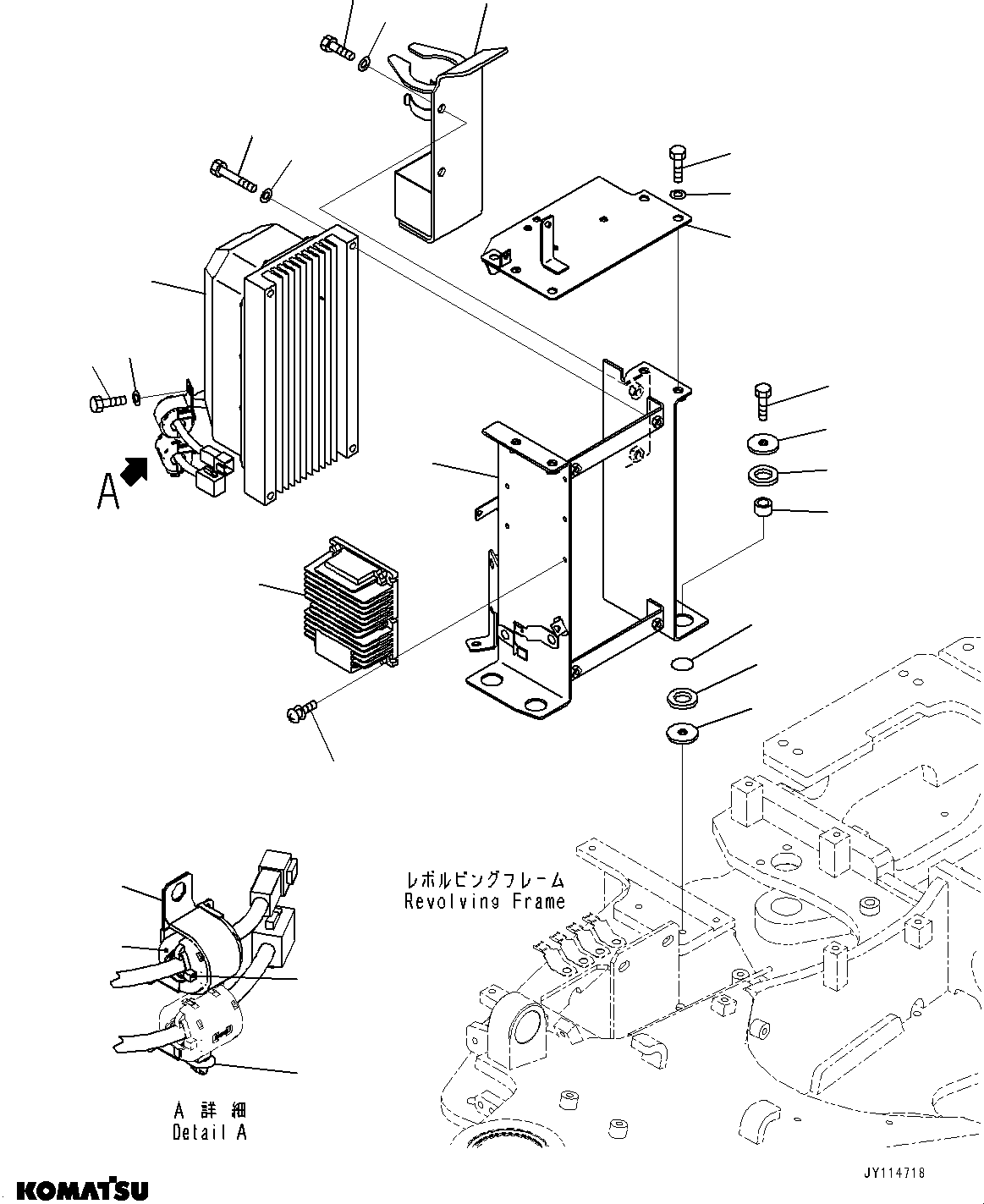 A

レボルビングフレーム
Revolving Frame

A 詳 細
Detail A

KOMATSU

JY114718