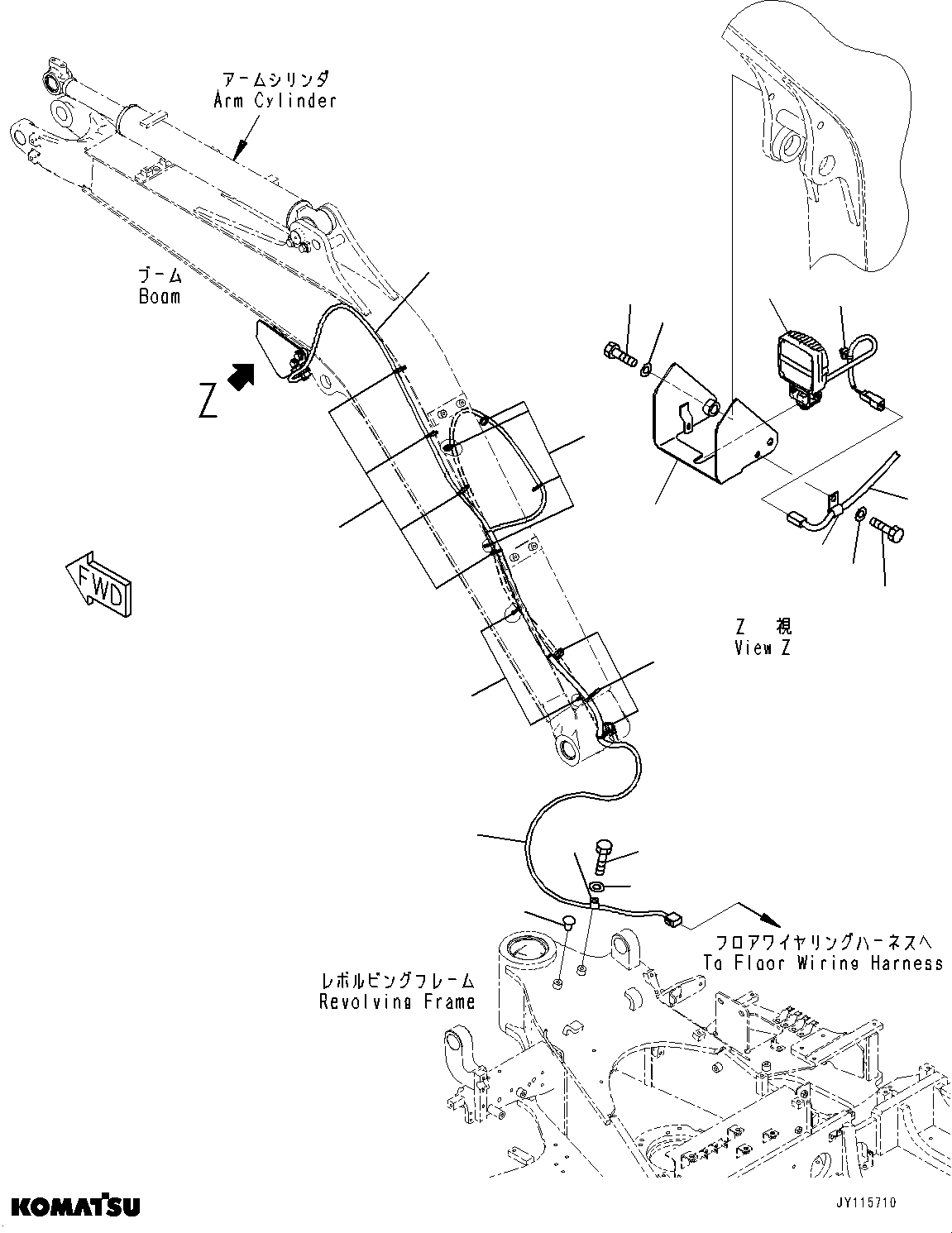 アームシリンダ
Arm Cylinder

ブーム
Boom

Z

FWD

Z 視
View Z

フロアワイヤリングハーネスへ
To Floor Wiring Harness

レボルビングフレーム
Revolving Frame

KOMATSU

JY115710