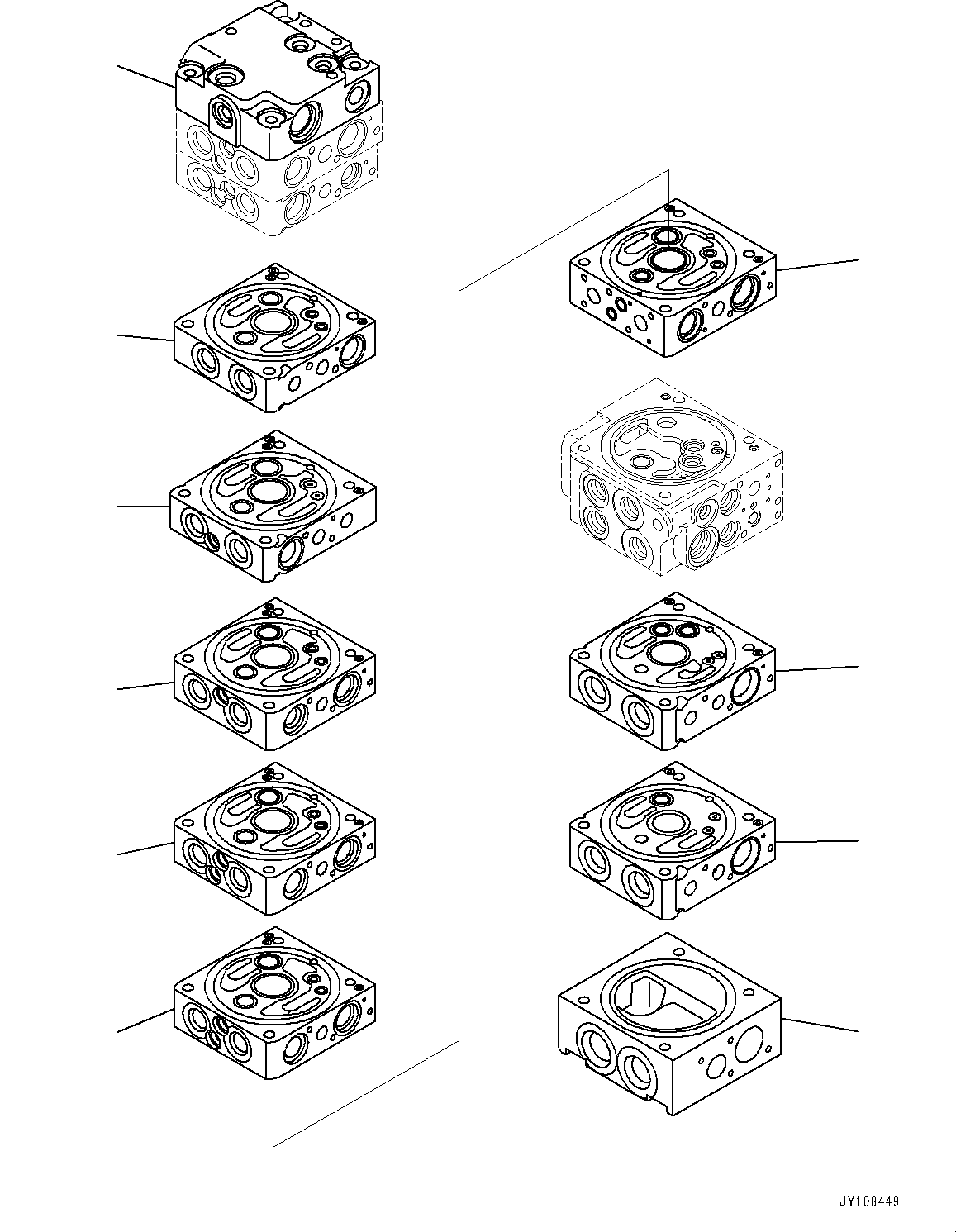 JY108449