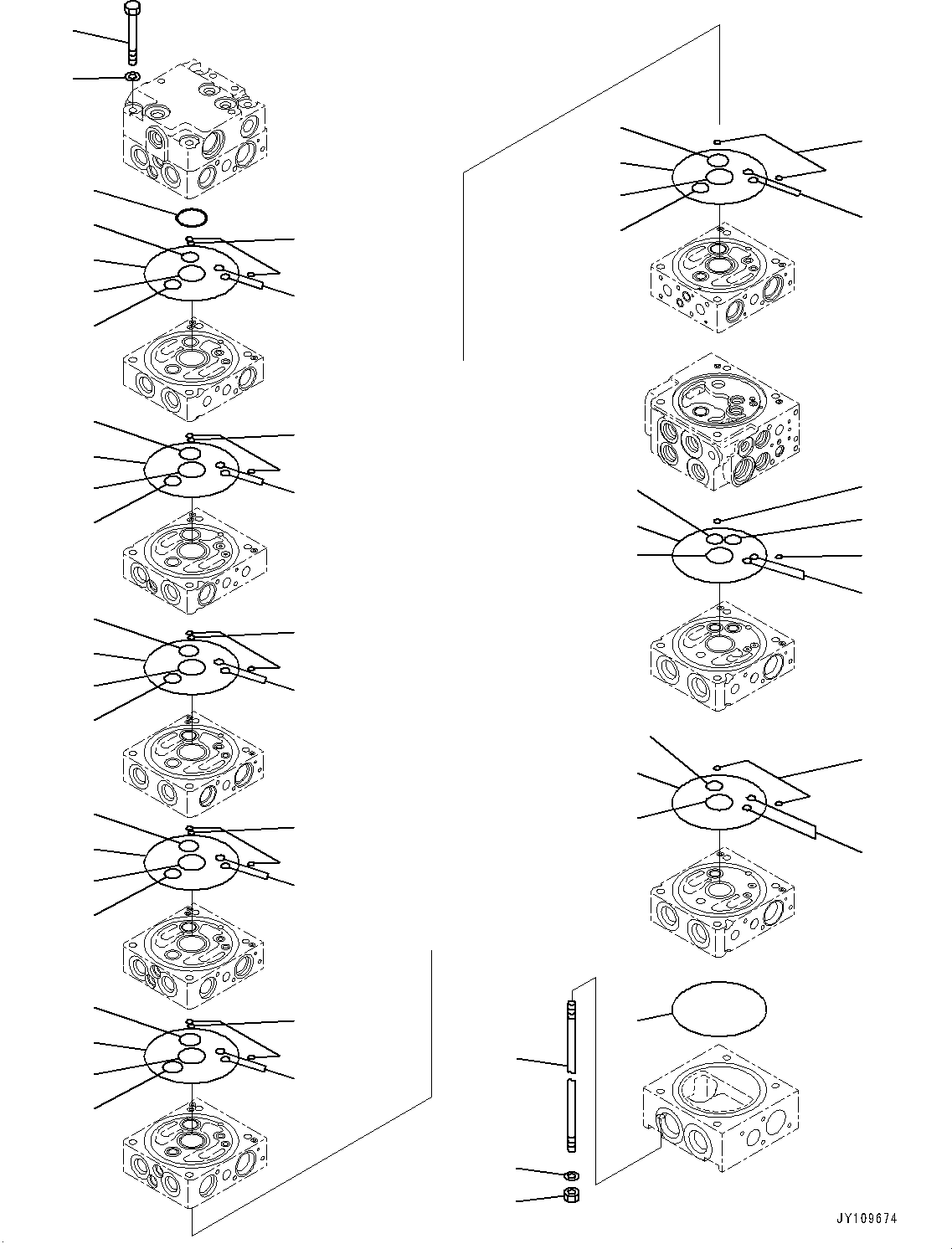 JY109674