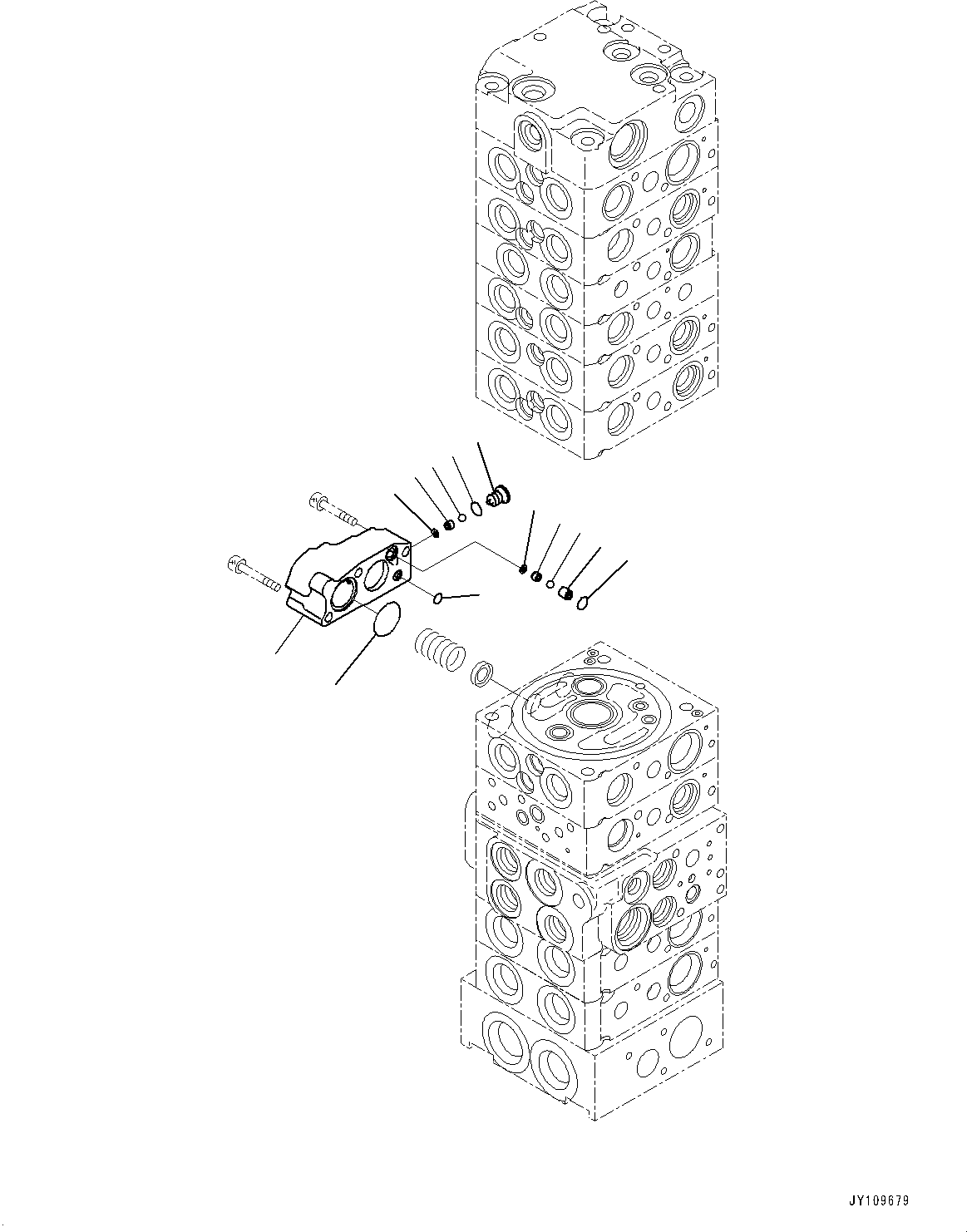 JY109679