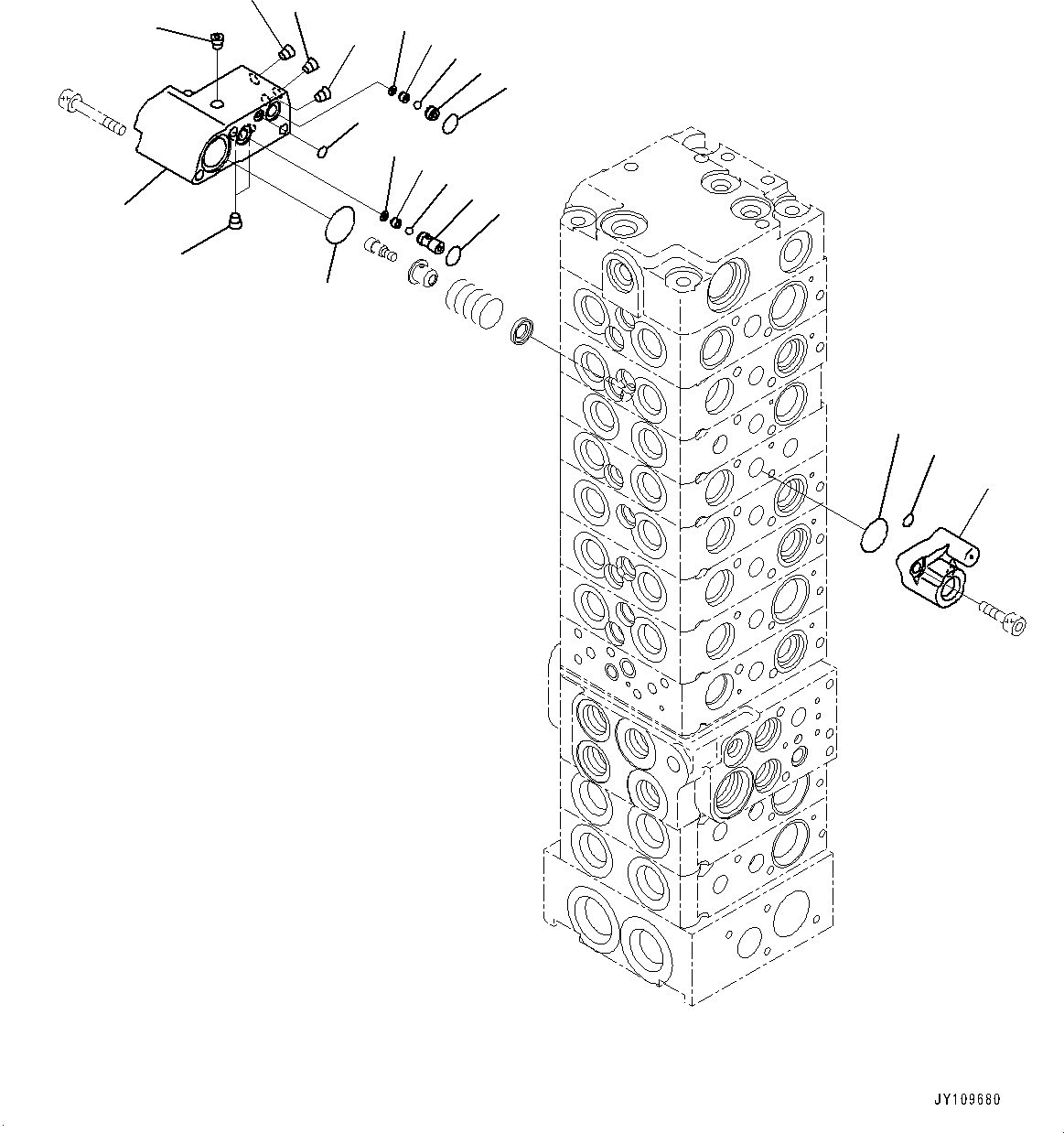 JY109680