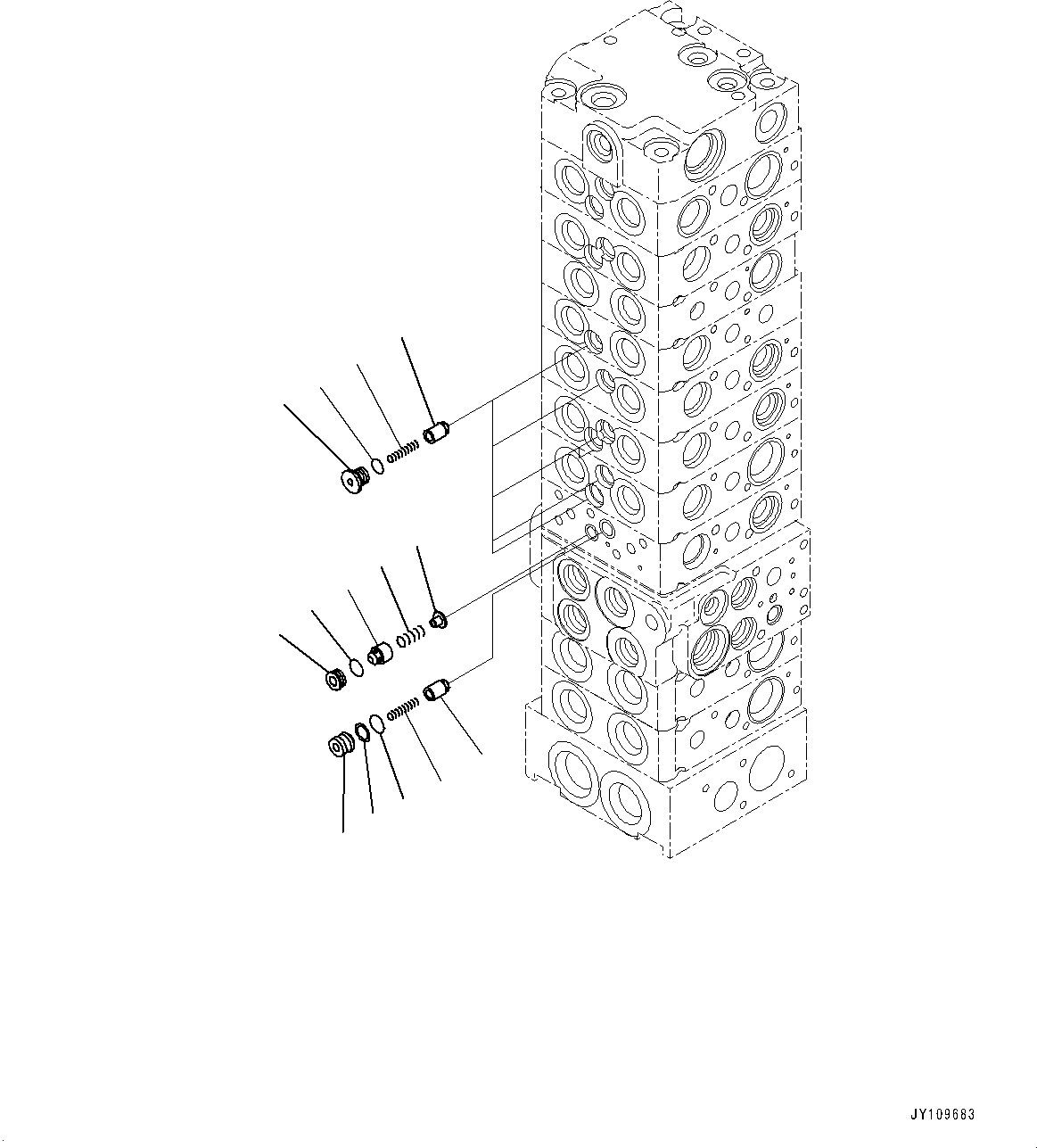 JY109683