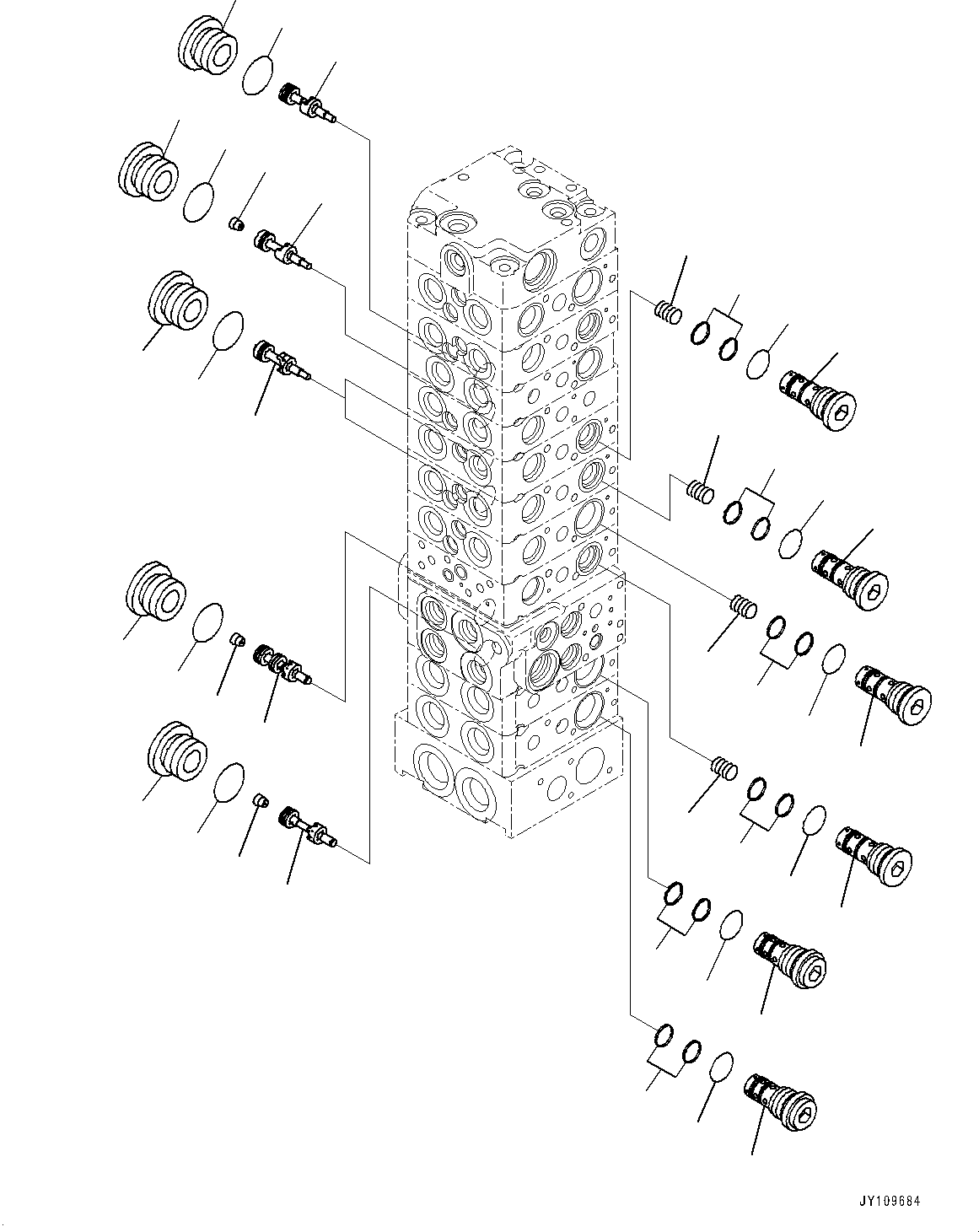 JY109684