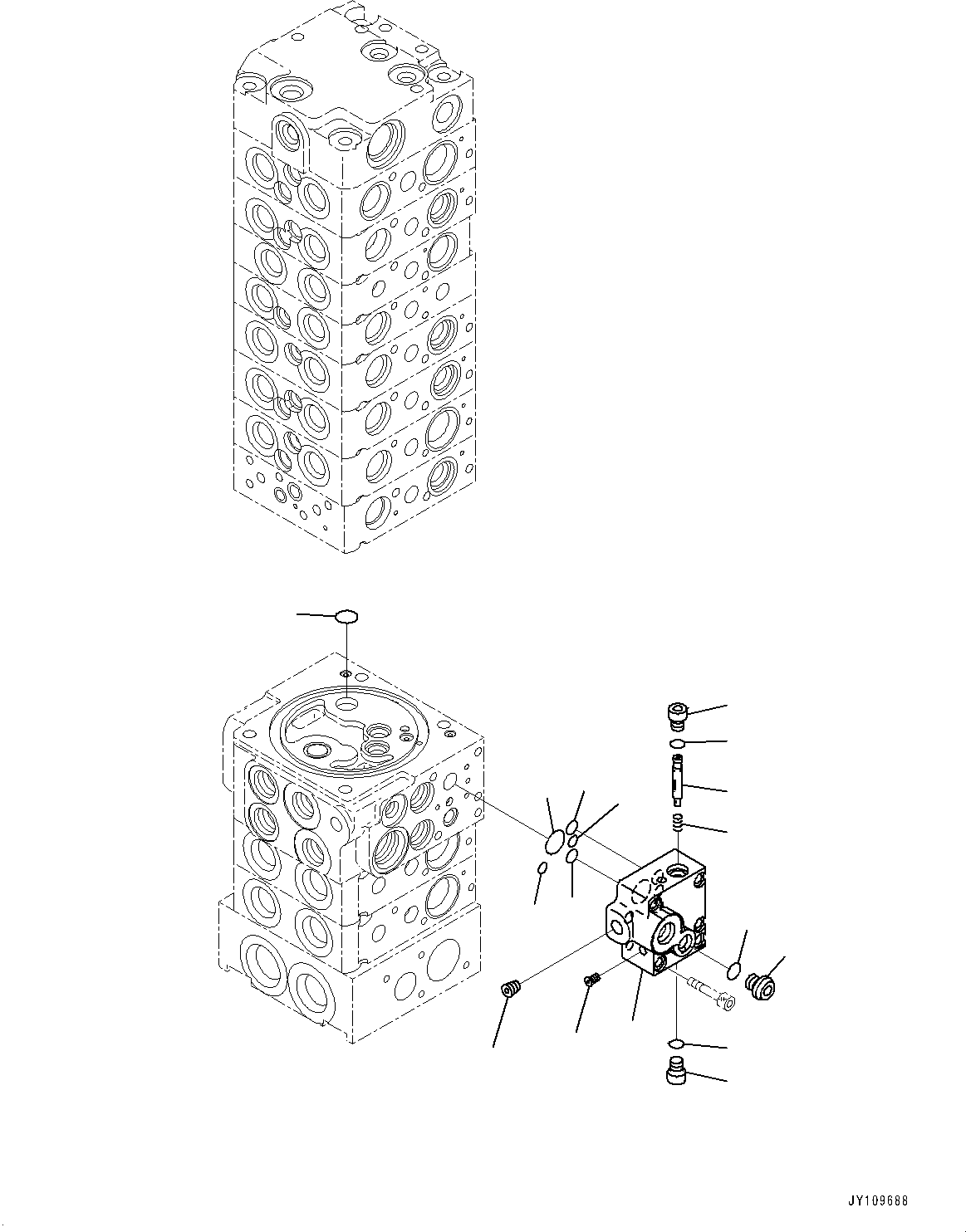 JY109688