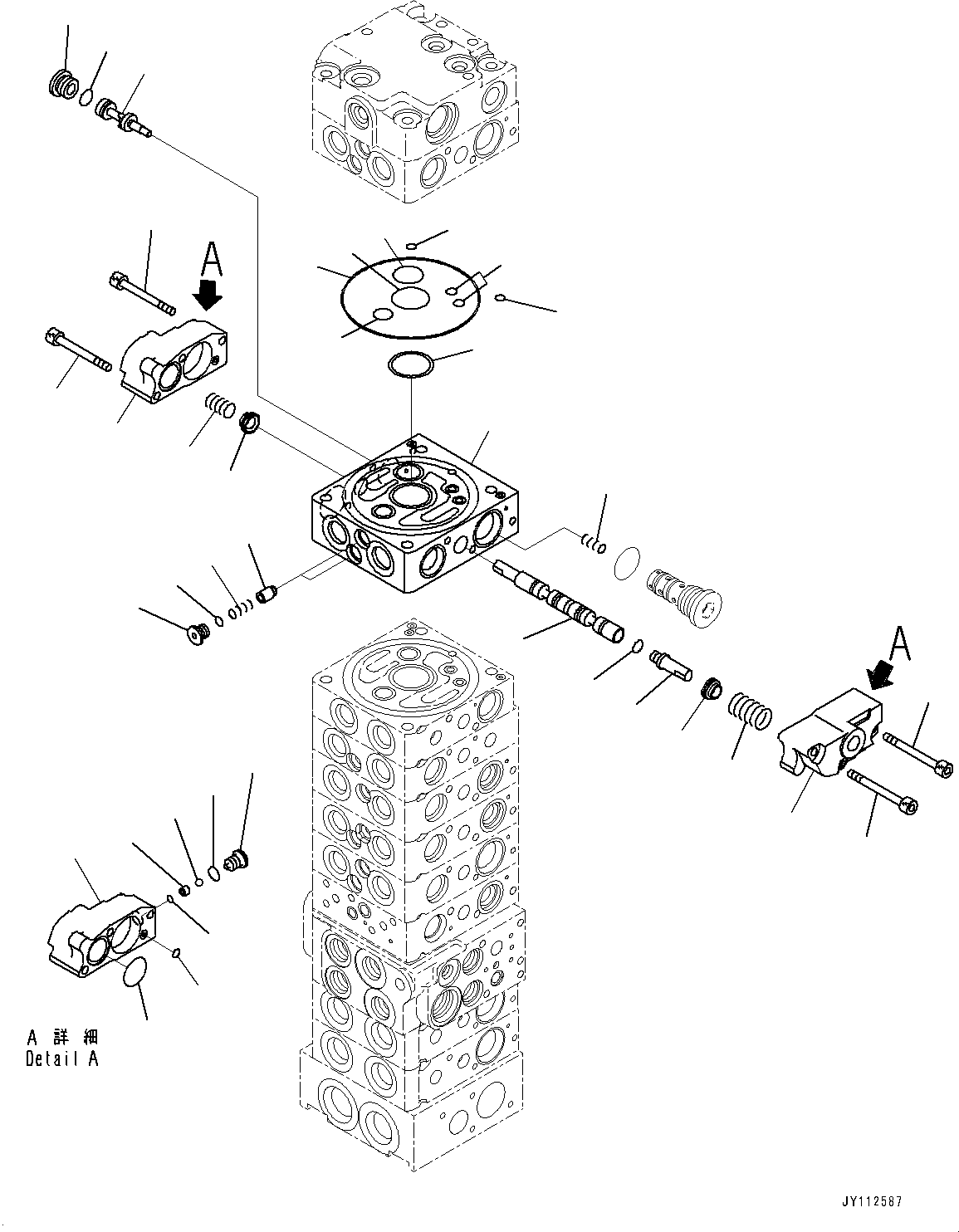 A

A

A 詳 細
Detail A

JY112587