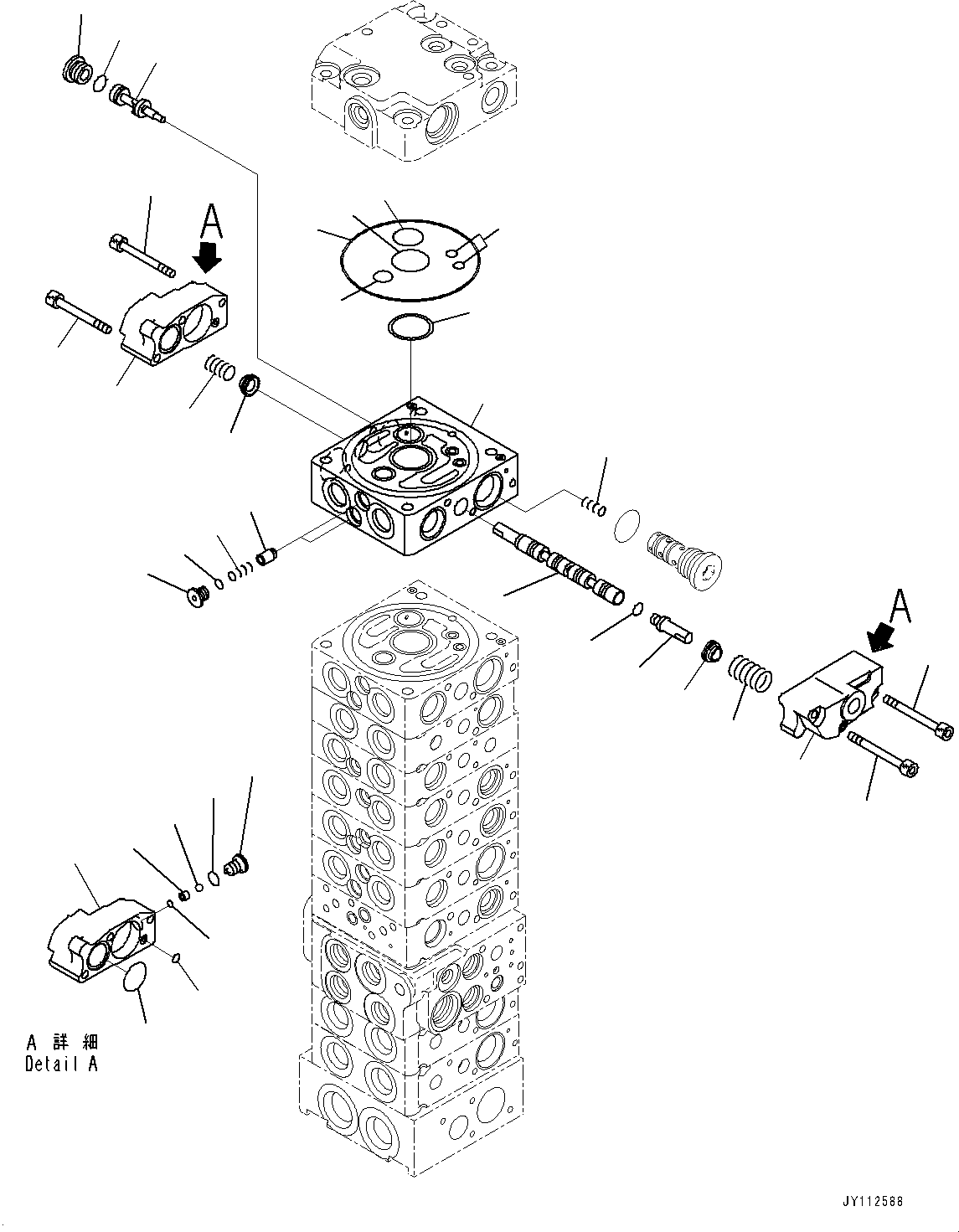 A

A

A 詳 細
Detail A

JY112588