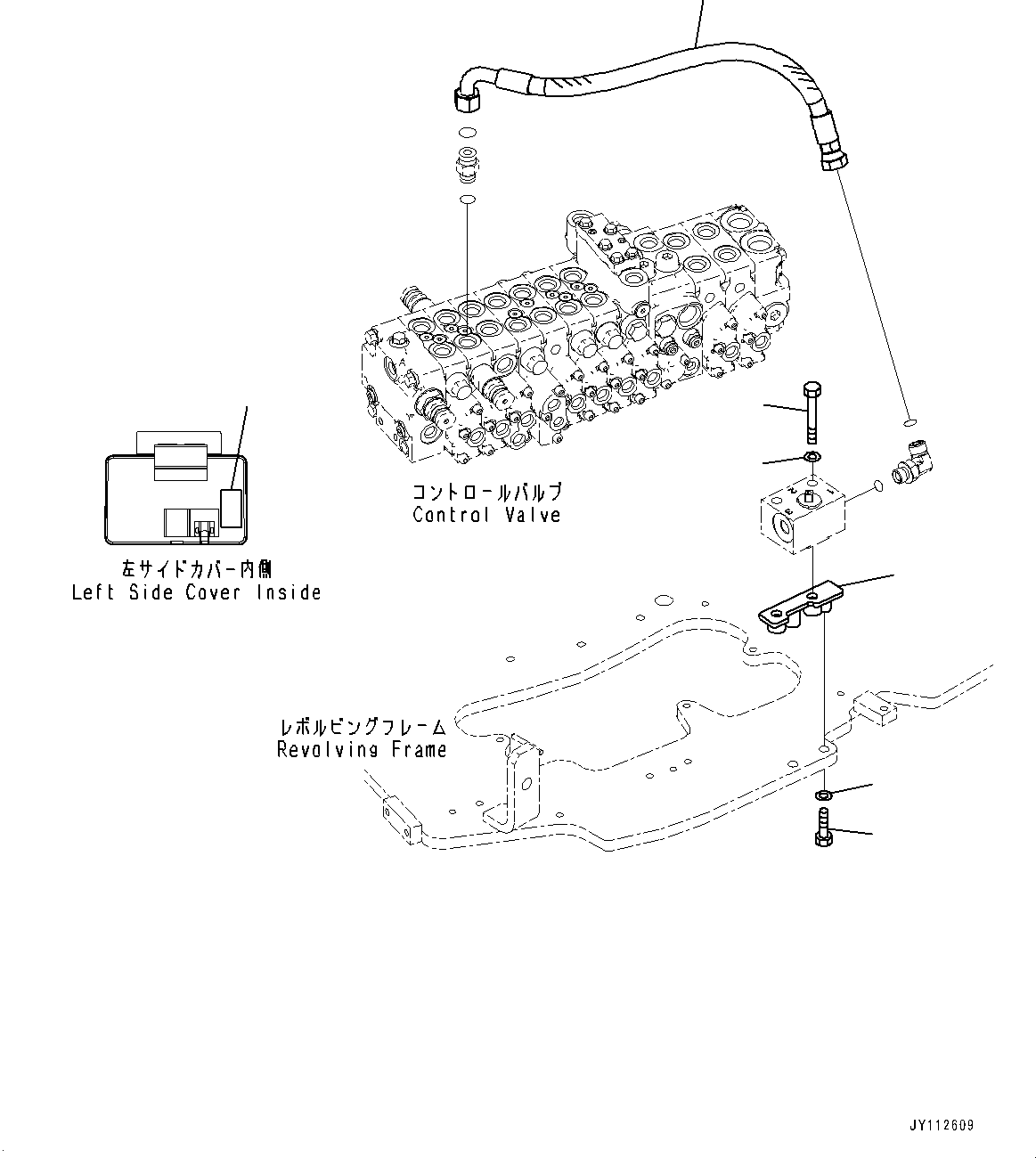 コントロールバルブ
Control Valve

左サイドカバー内側
Left Side Cover Inside

レボルビングフレーム
Revolving Frame

JY112609