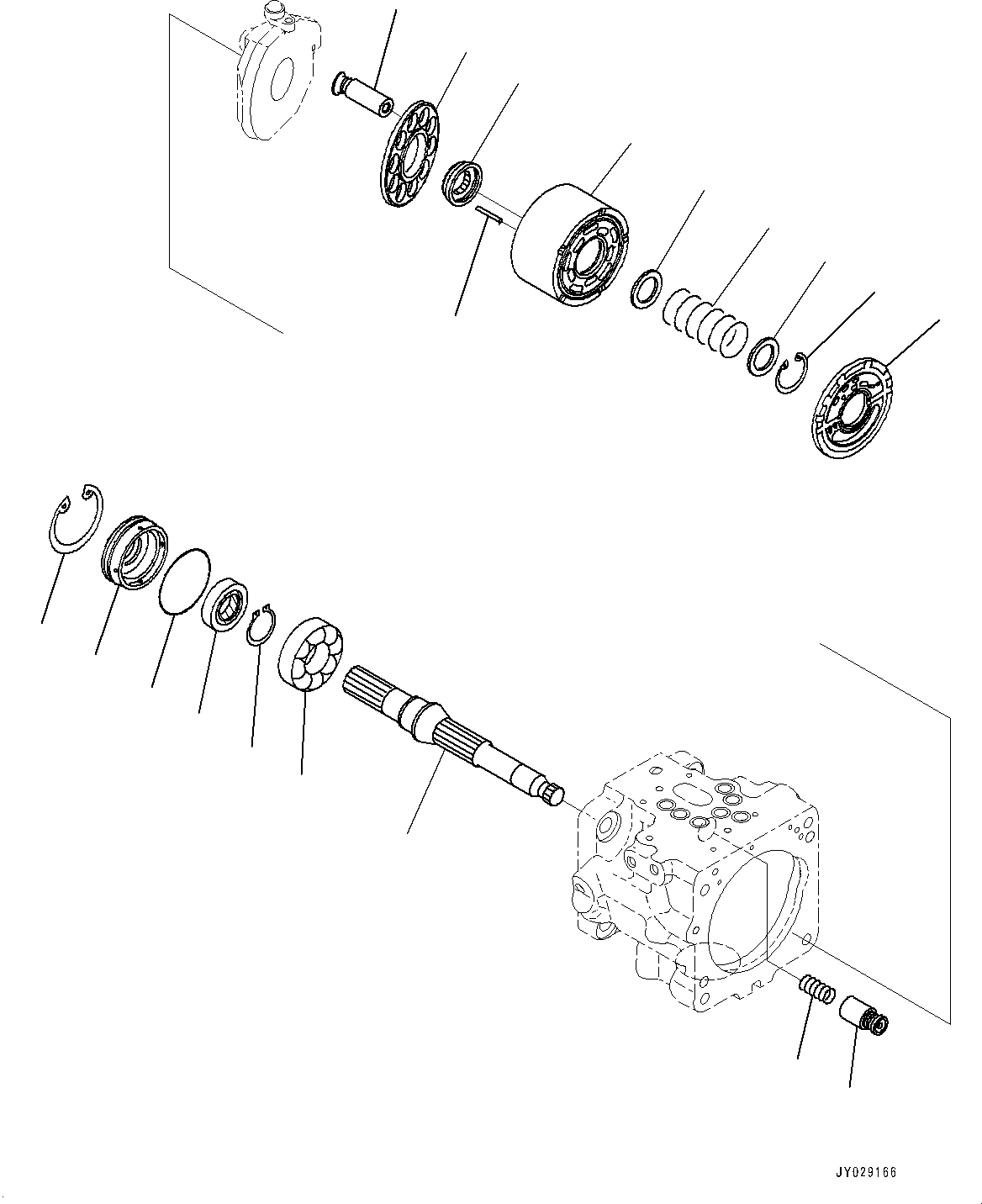 JY029166