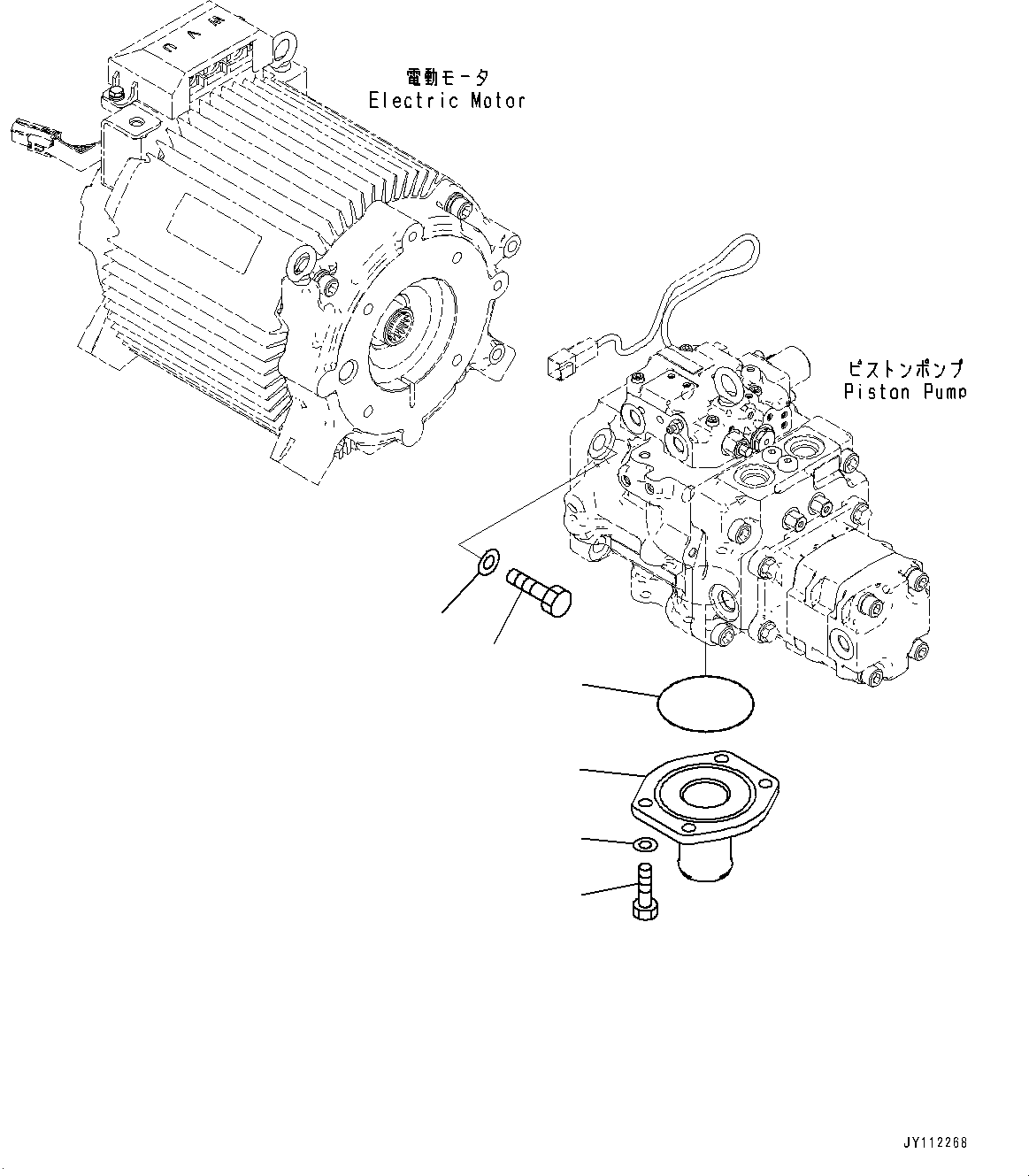 電動モータ
Electric Motor

ピストンポンプ
Piston Pump

JY112268