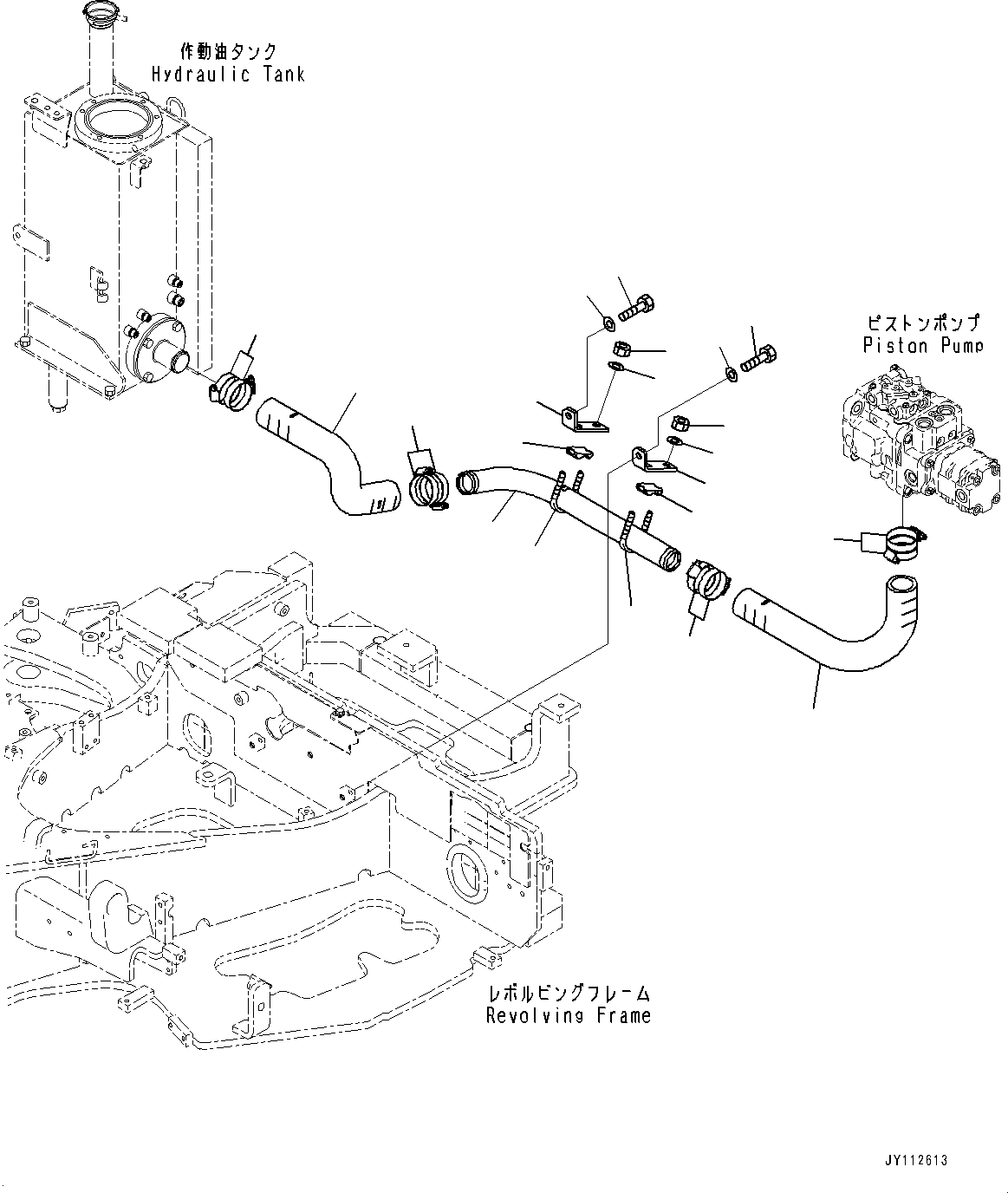 作動油タンク
Hydraulic Tank

ピストンポンプ
Piston Pump

レボルビングフレーム
Revolving Frame

JY112613