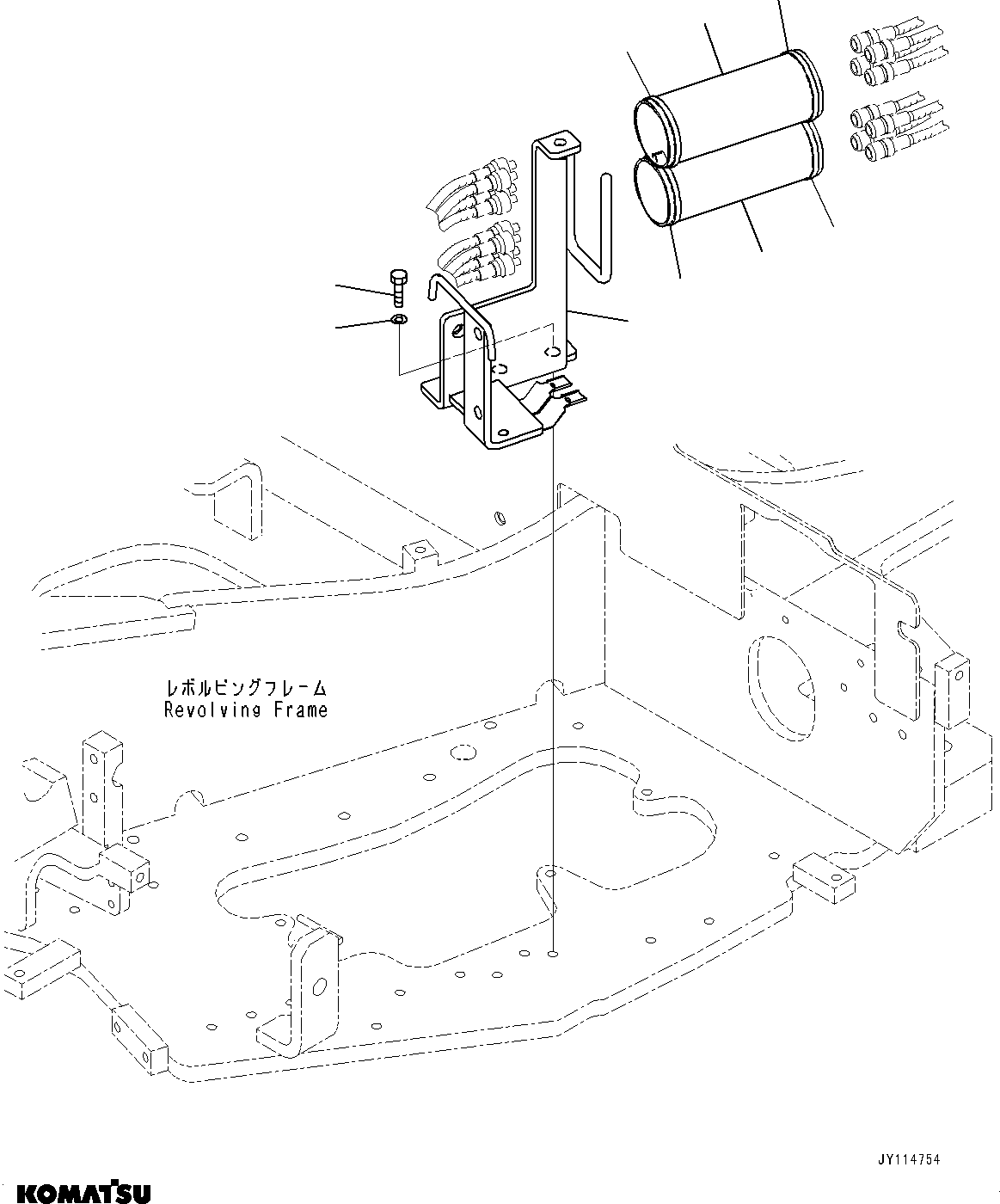 レボルビングフレーム
Revolving Frame

JY114754

KOMATSU