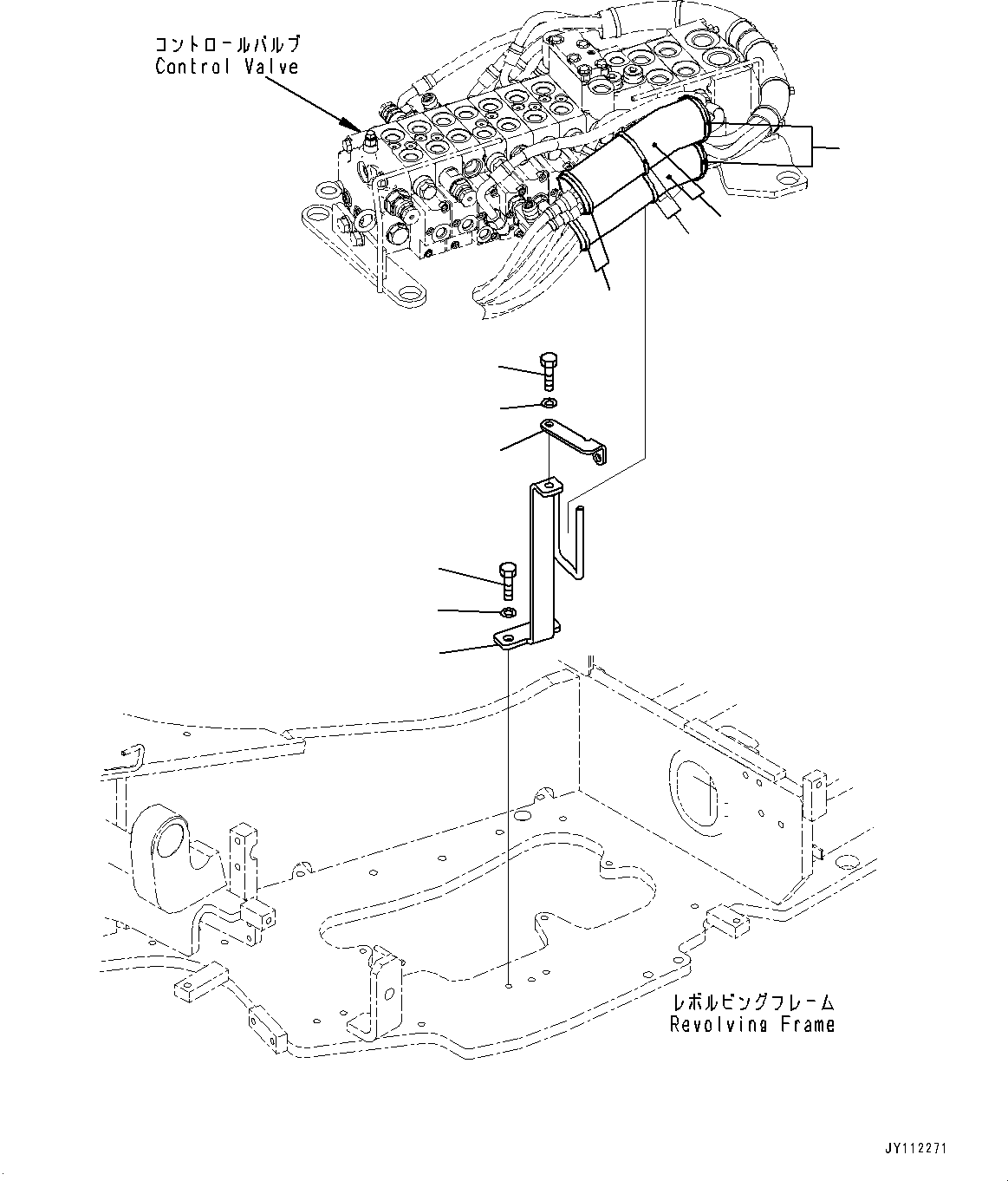 コントロールバルブ
Control Valve

レボルビングフレーム
Revolving Frame

JY112271