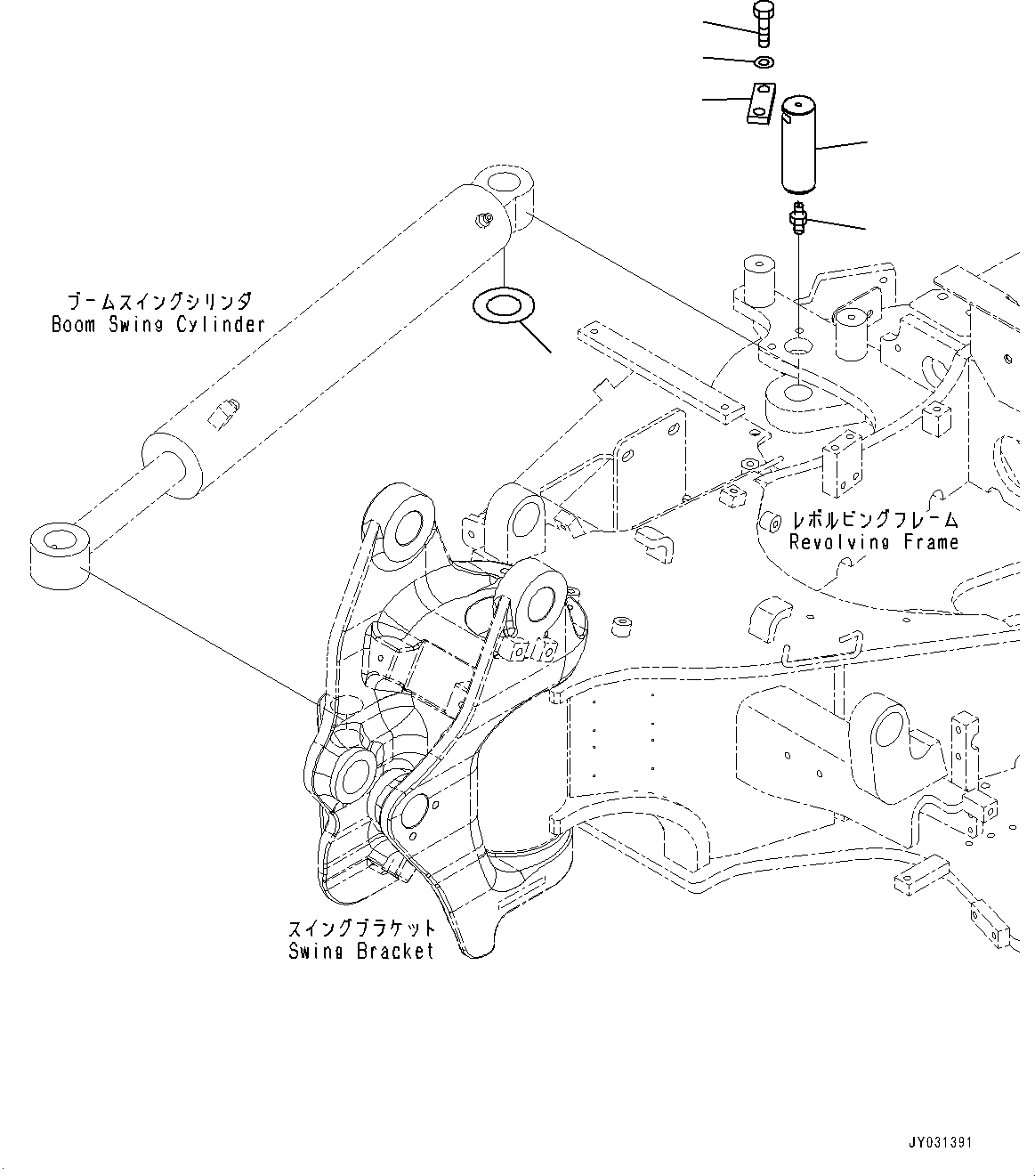 ブームスイングシリンダ
Boom Swing Cylinder

レボルビングフレーム
Revolving Frame

スイングブラケット
Swing Bracket

JY031391