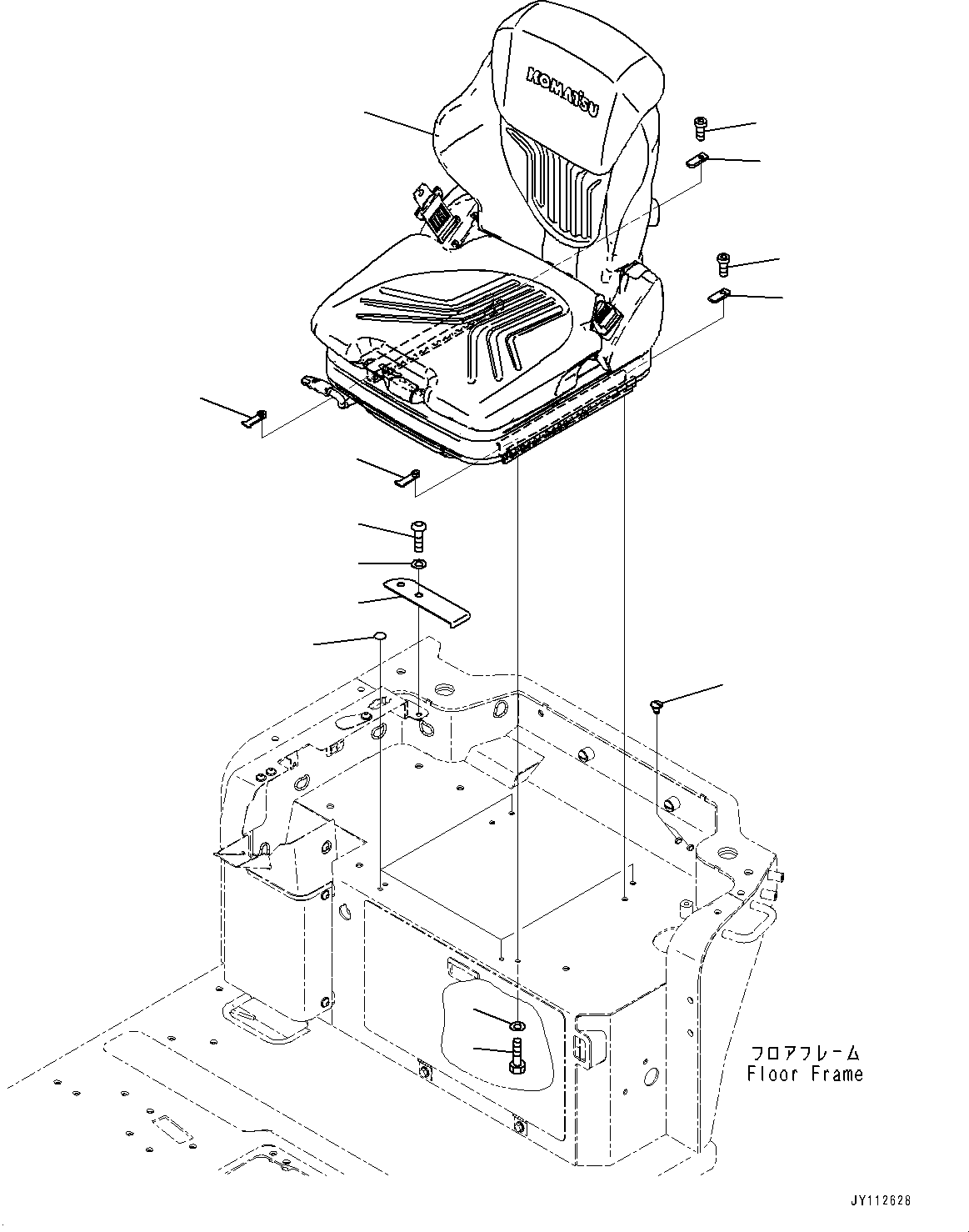 KOMATSU

フロアフレーム
Floor Frame

JY112628