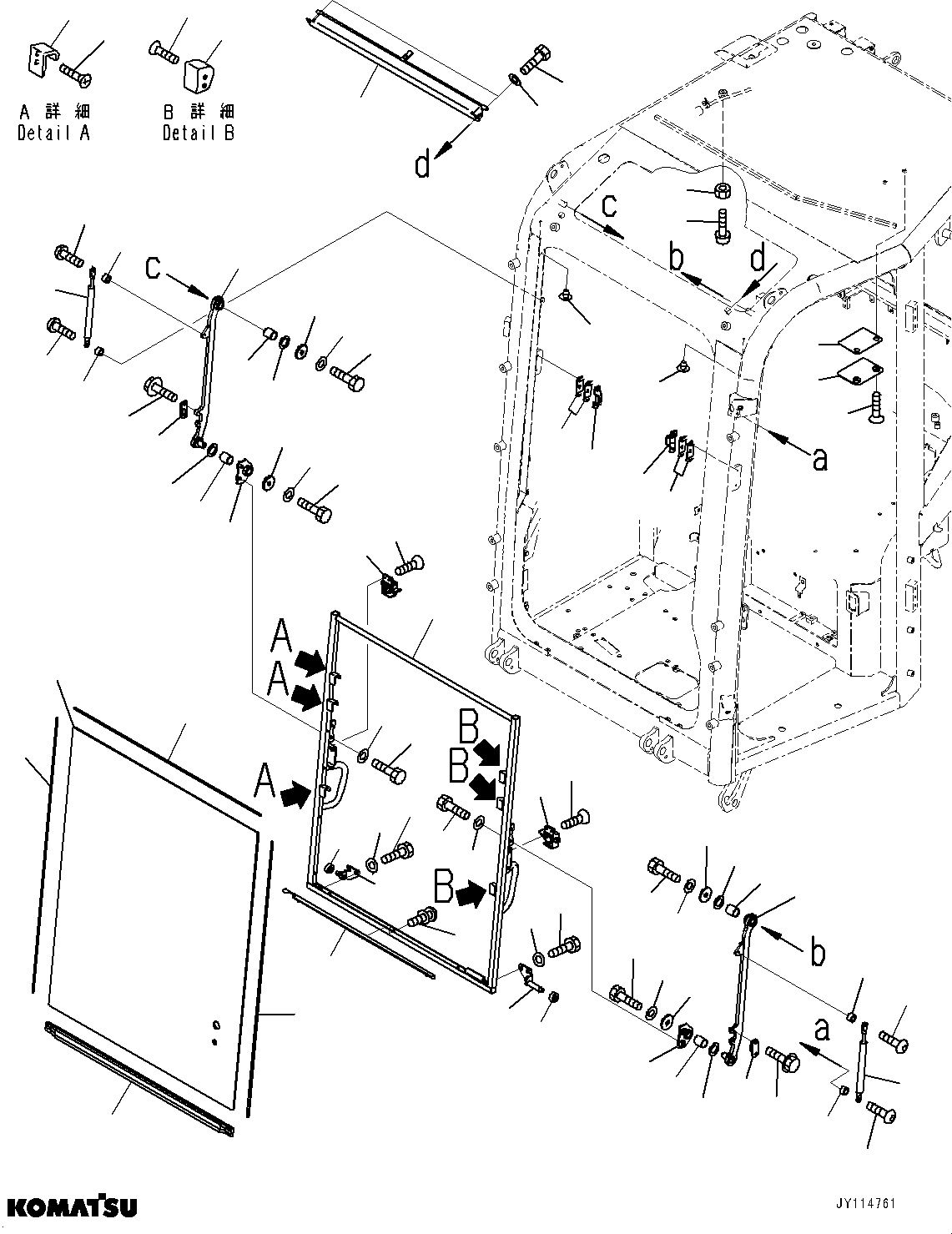 A 詳 細
Detail A

B 詳 細
Detail B

d

c

c

b

d

a

A

A

A

B

B

B

b

a

KOMATSU

JY114761