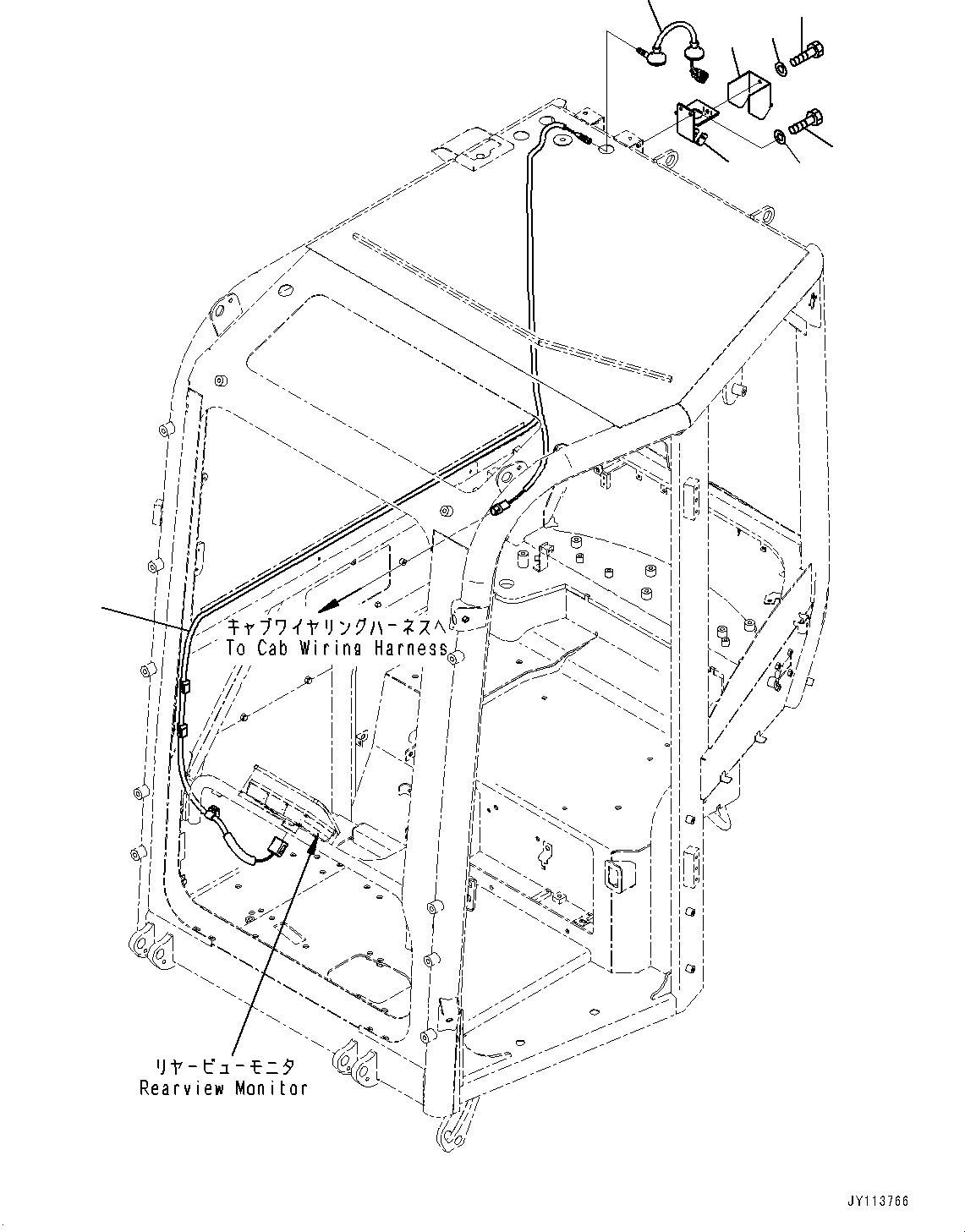 キャブワイヤリングハーネスへ
To Cab Wiring Harness

リヤービューモニタ
Rearview Monitor

JY113766