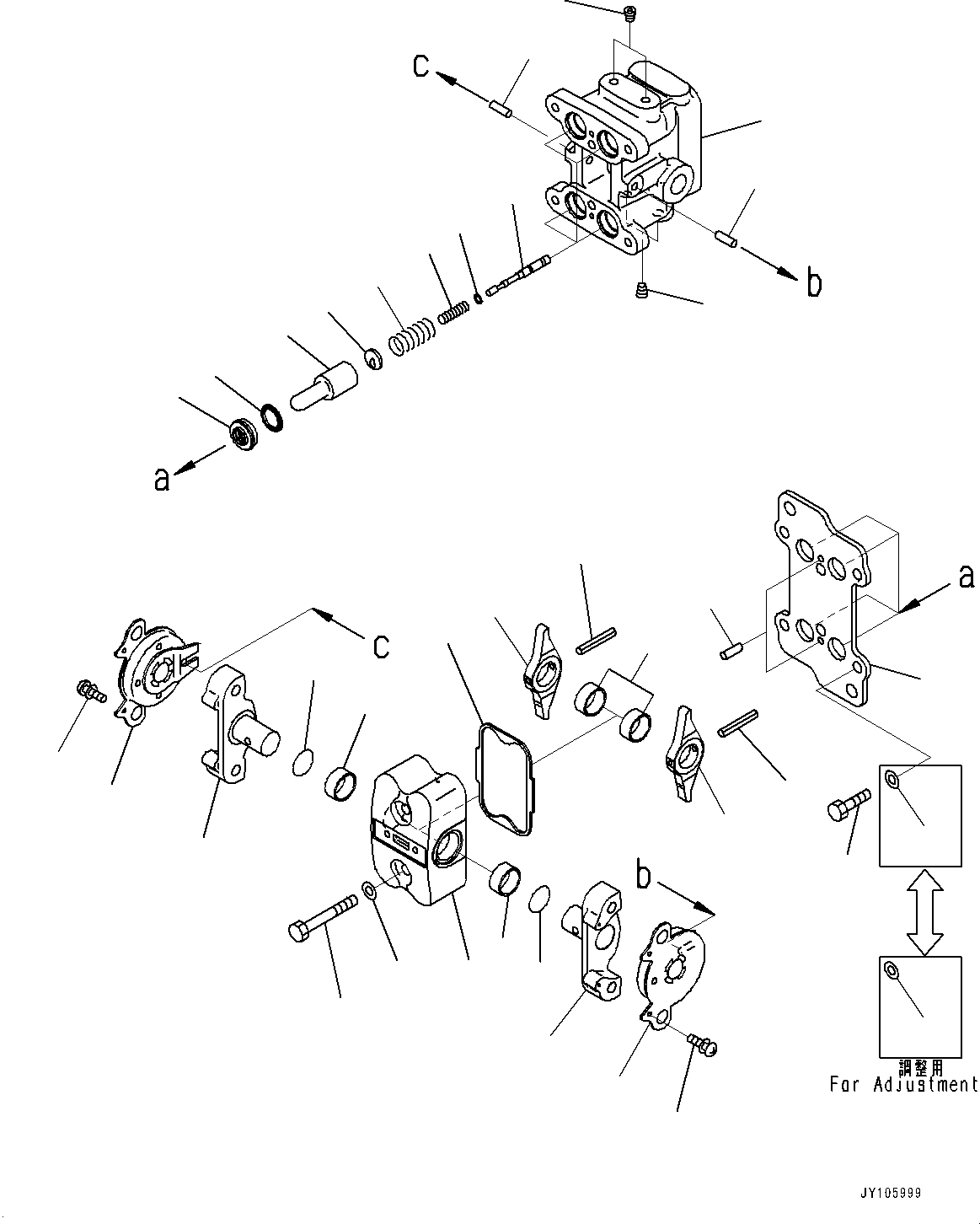 c
b
a
a
c
b
調整用
For Adjustment
JY105999