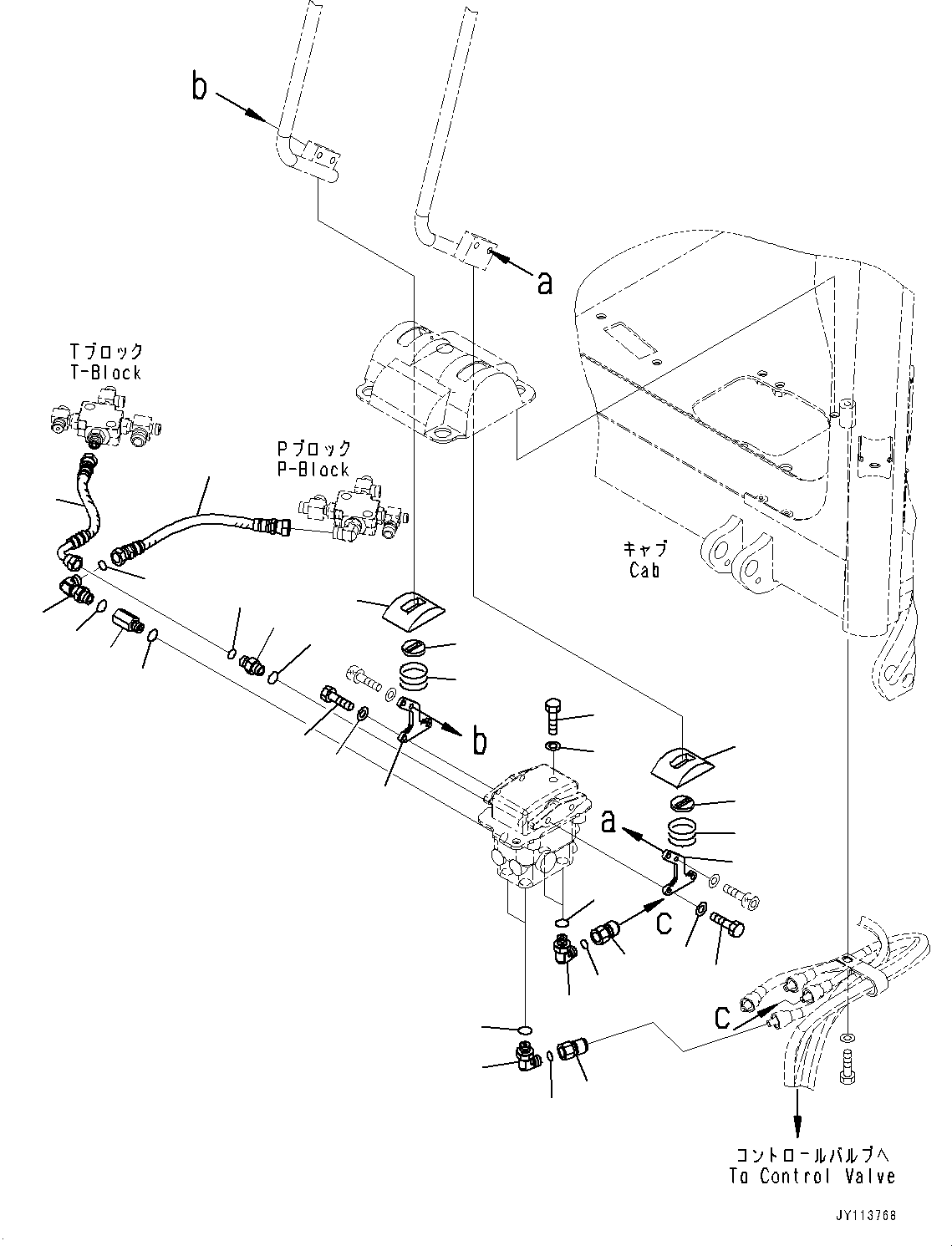 b

a

Tブロック
T-Block

Pブロック
P-Block

キャブ
Cab

b

a

c

c

コントロールバルブへ
To Control Valve

JY113768