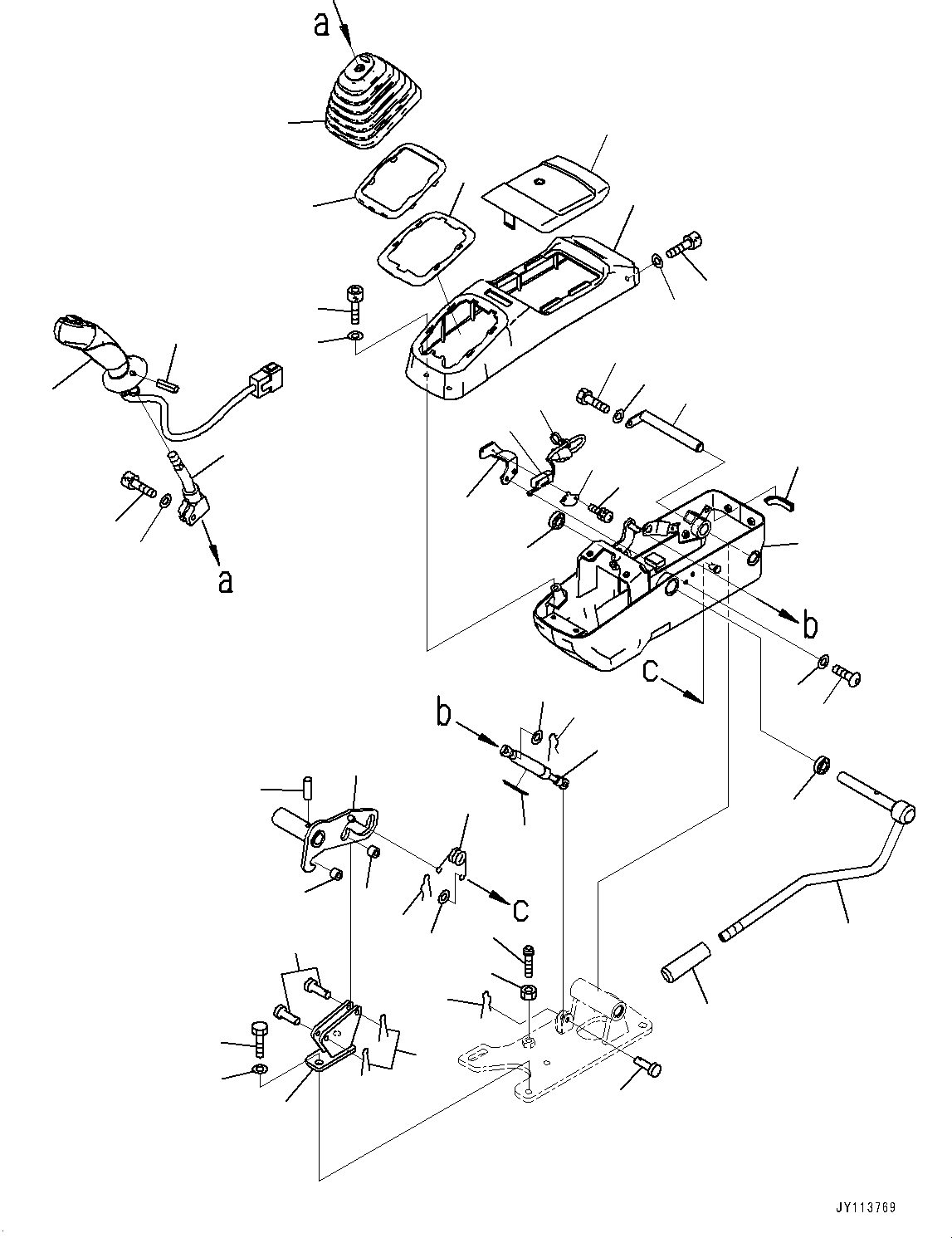 a
a
b
c
b
c
JY113769