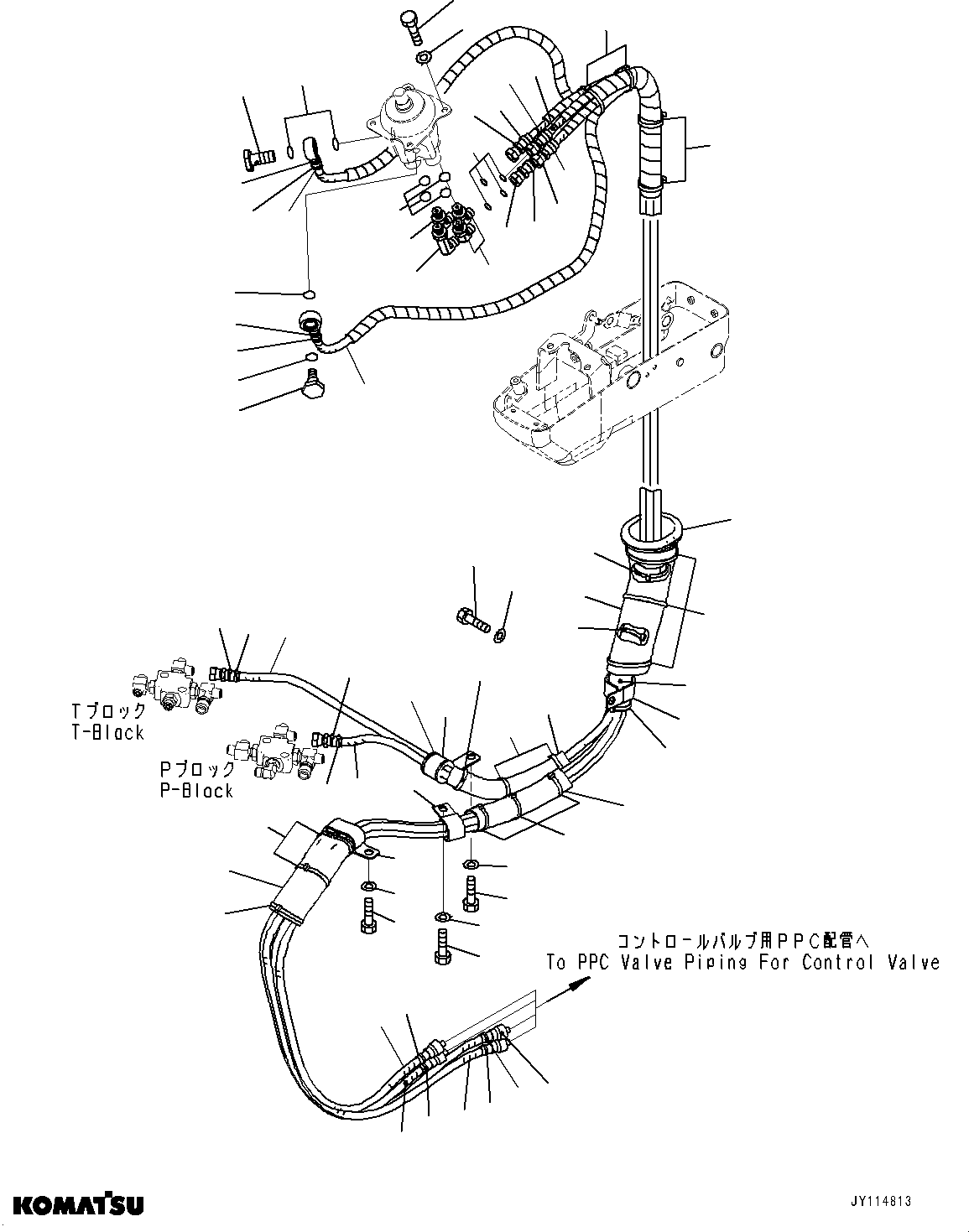 Tブロック
T-Block

Pブロック
P-Block

コントロールバルブ用PPC配管へ
To PPC Valve Piping For Control Valve

KOMATSU

JY114813