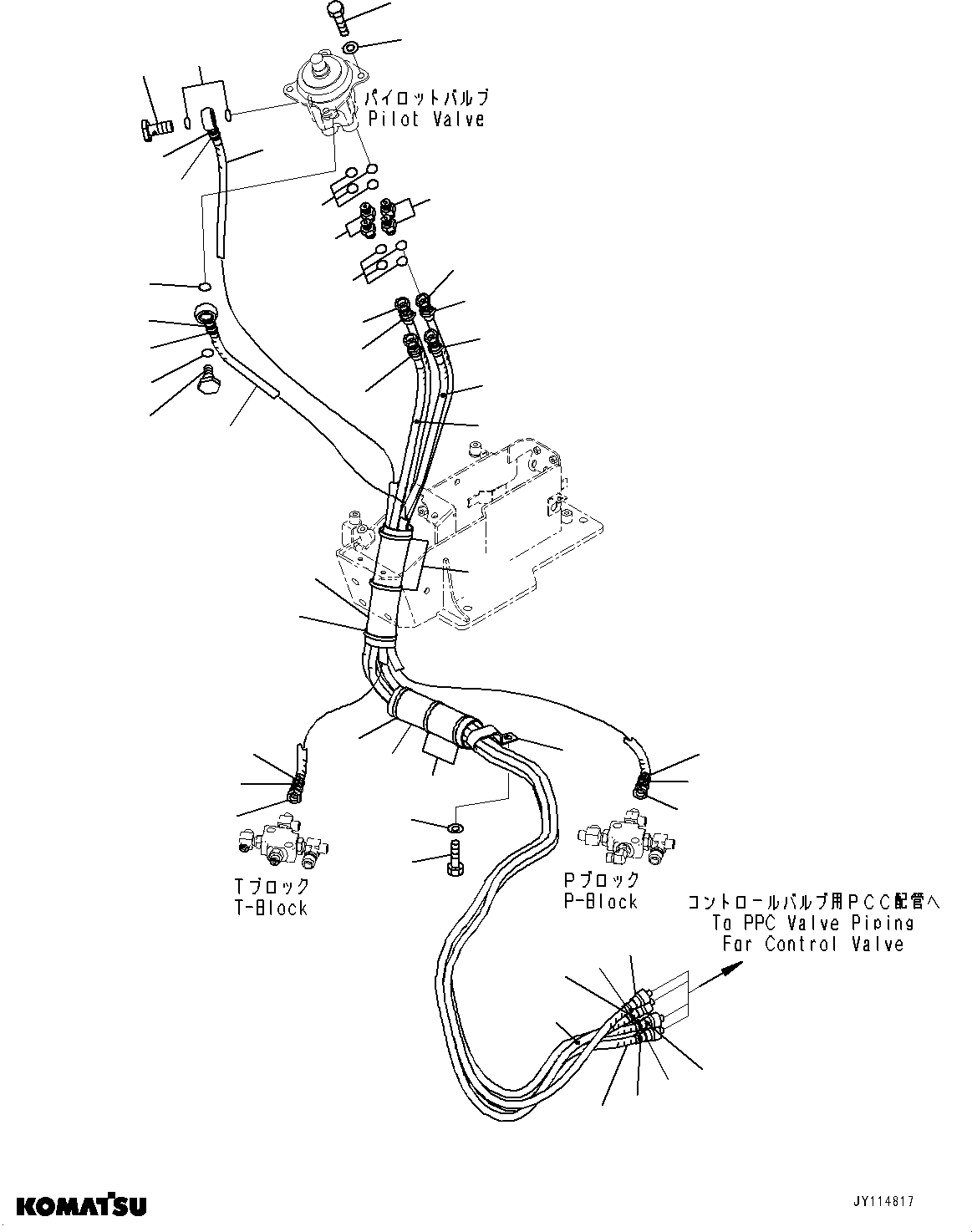 パイロットバルブ
Pilot Valve

Tブロック
T-Block

Pブロック
P-Block

コントロールバルブ用PCC配管へ
To PPC Valve Piping
For Control Valve

KOMATSU

JY114817