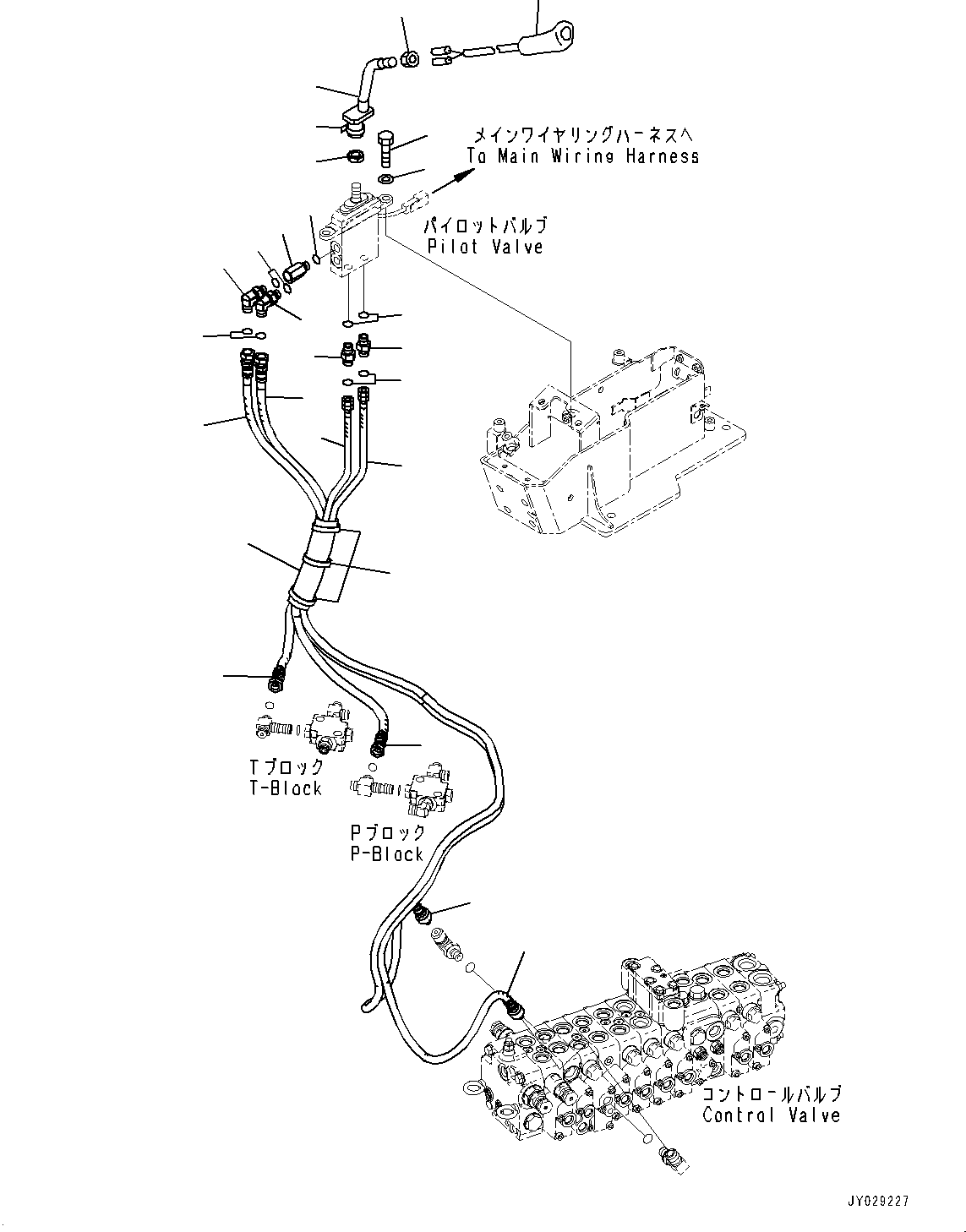 メインワイヤリングハーネスへ
To Main Wiring Harness

パイロットバルブ
Pilot Valve

Tブロック
T-Block

Pブロック
P-Block

コントロールバルブ
Control Valve

JY029227