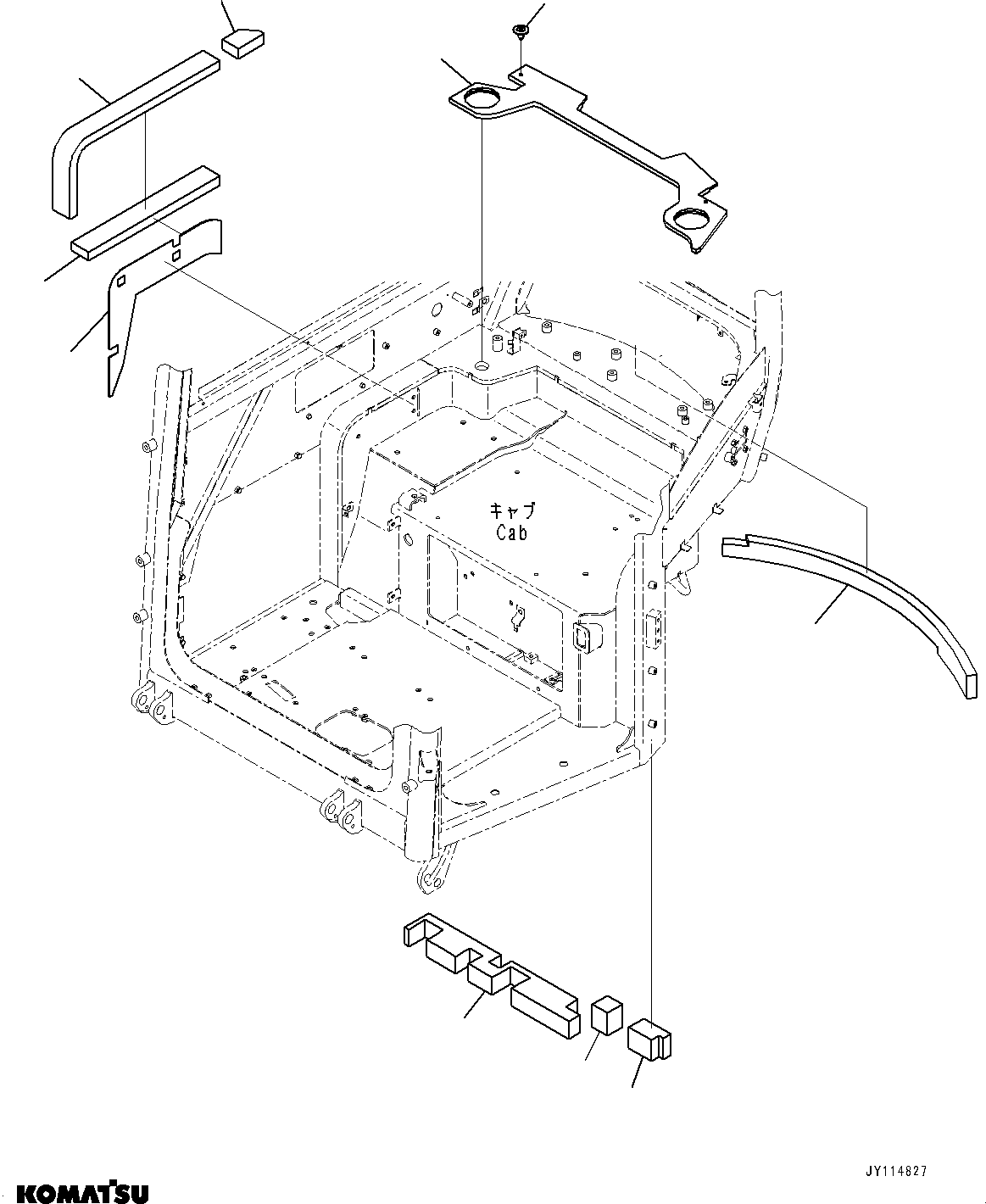 キャブ
Cab

JY114827

KOMATSU