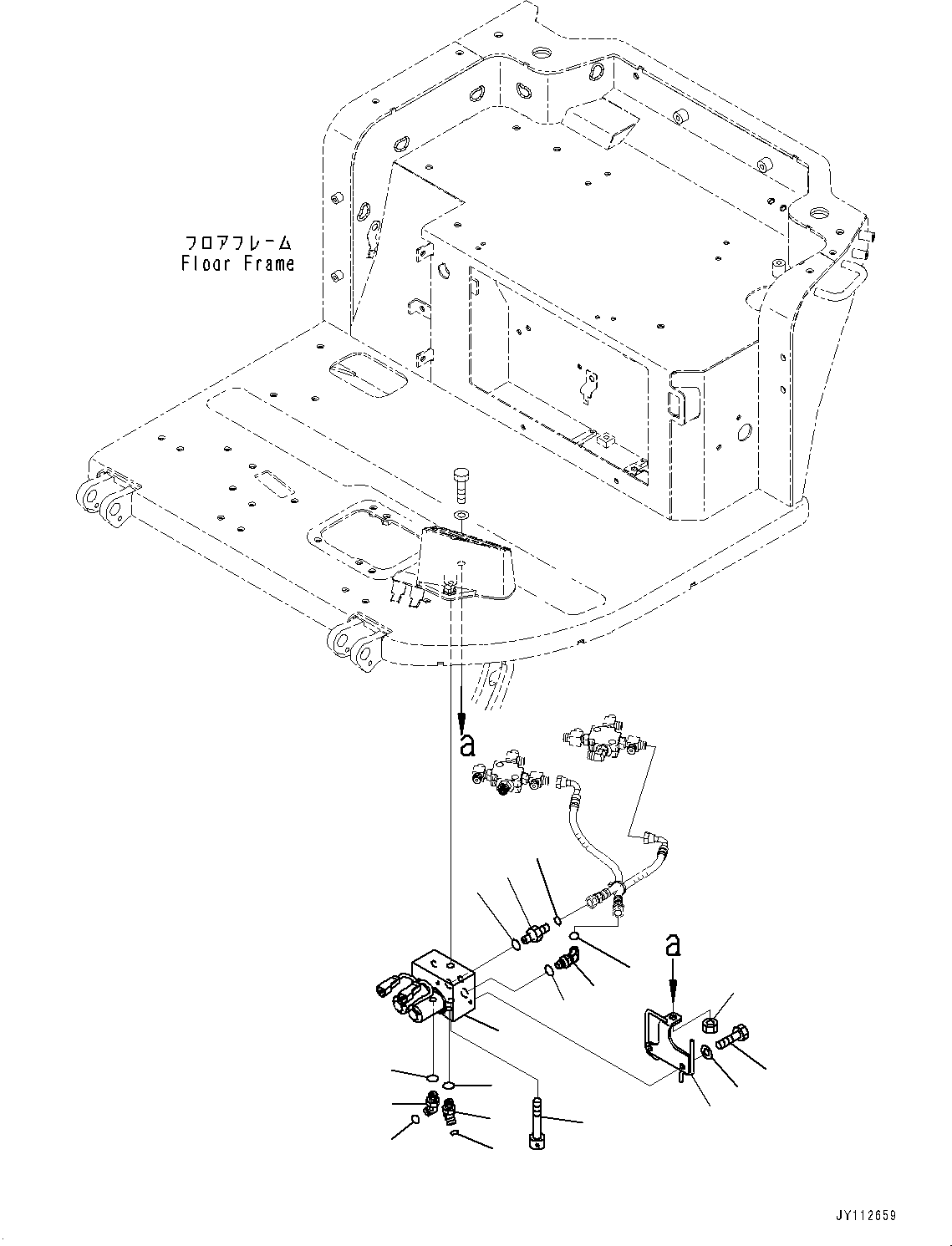 フロアフレーム
Floor Frame

a

a

JY112659