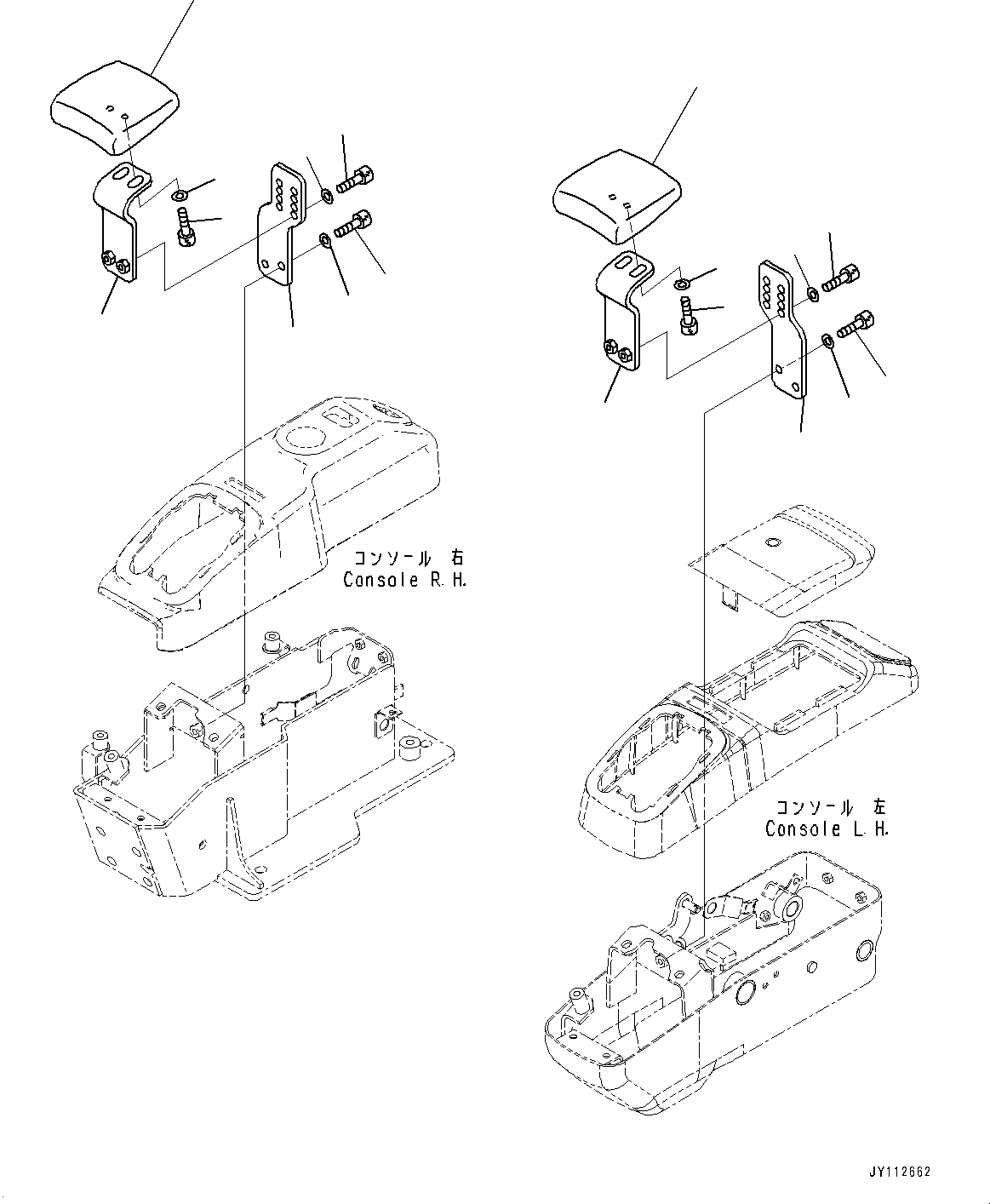 コンソール 右
Console R.H.

コンソール 左
Console L.H.

JY112662