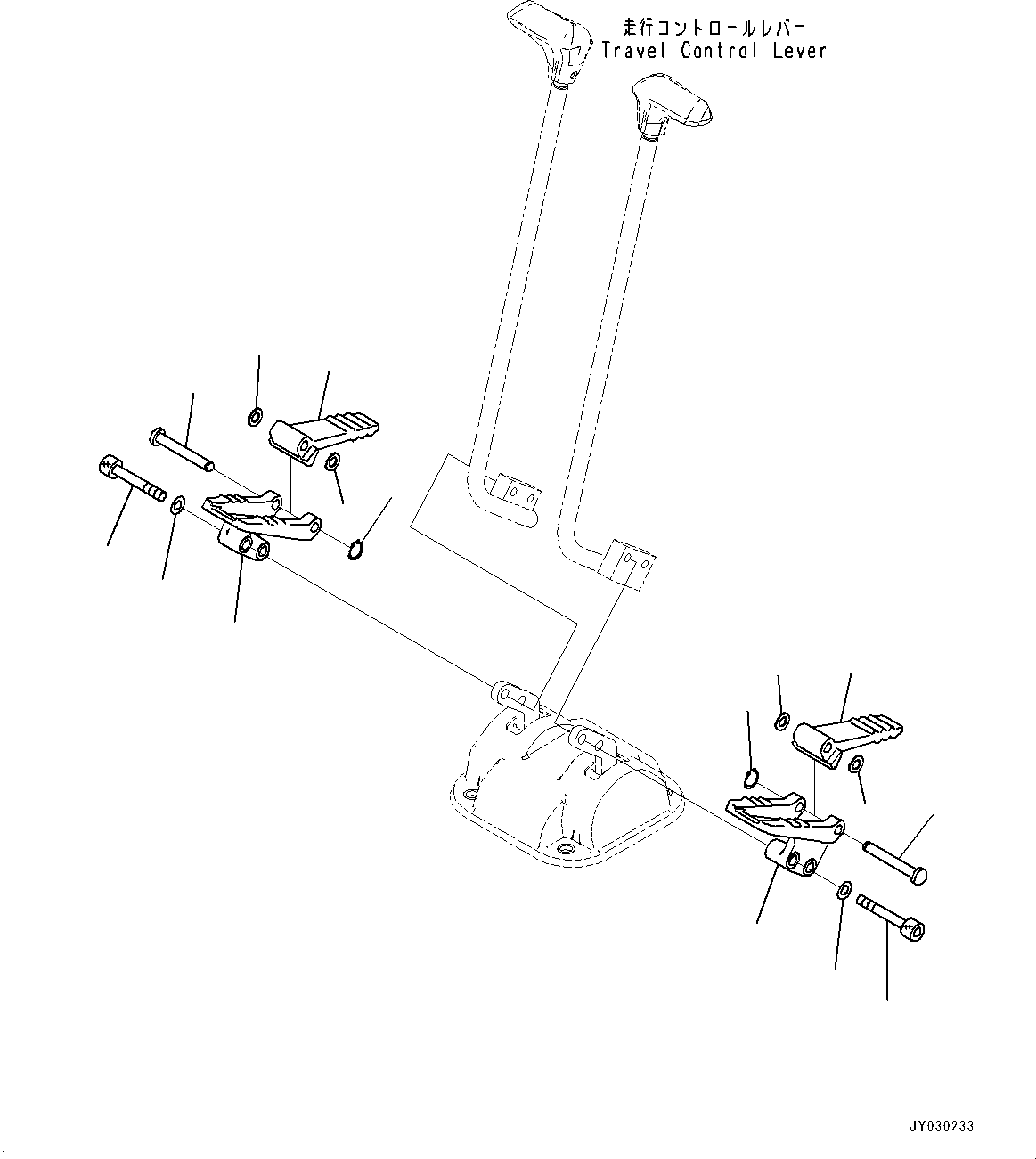 走行コントロールレバー
Travel Control Lever

JY030233