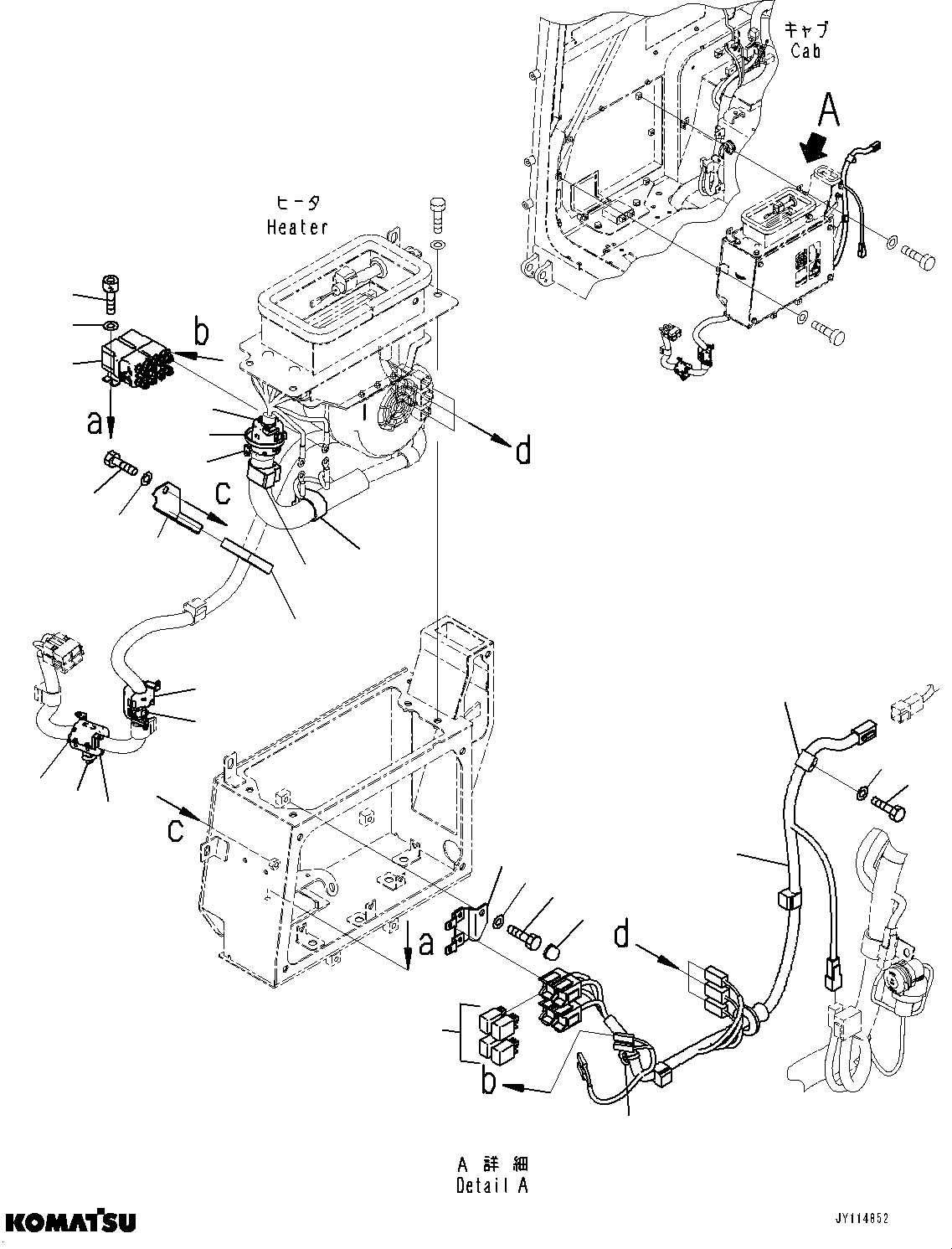 キャブ
Cab

A

ヒータ
Heater

b

a

d

c

c

a

d

b

A 詳細
Detail A

KOMATSU

JY114852