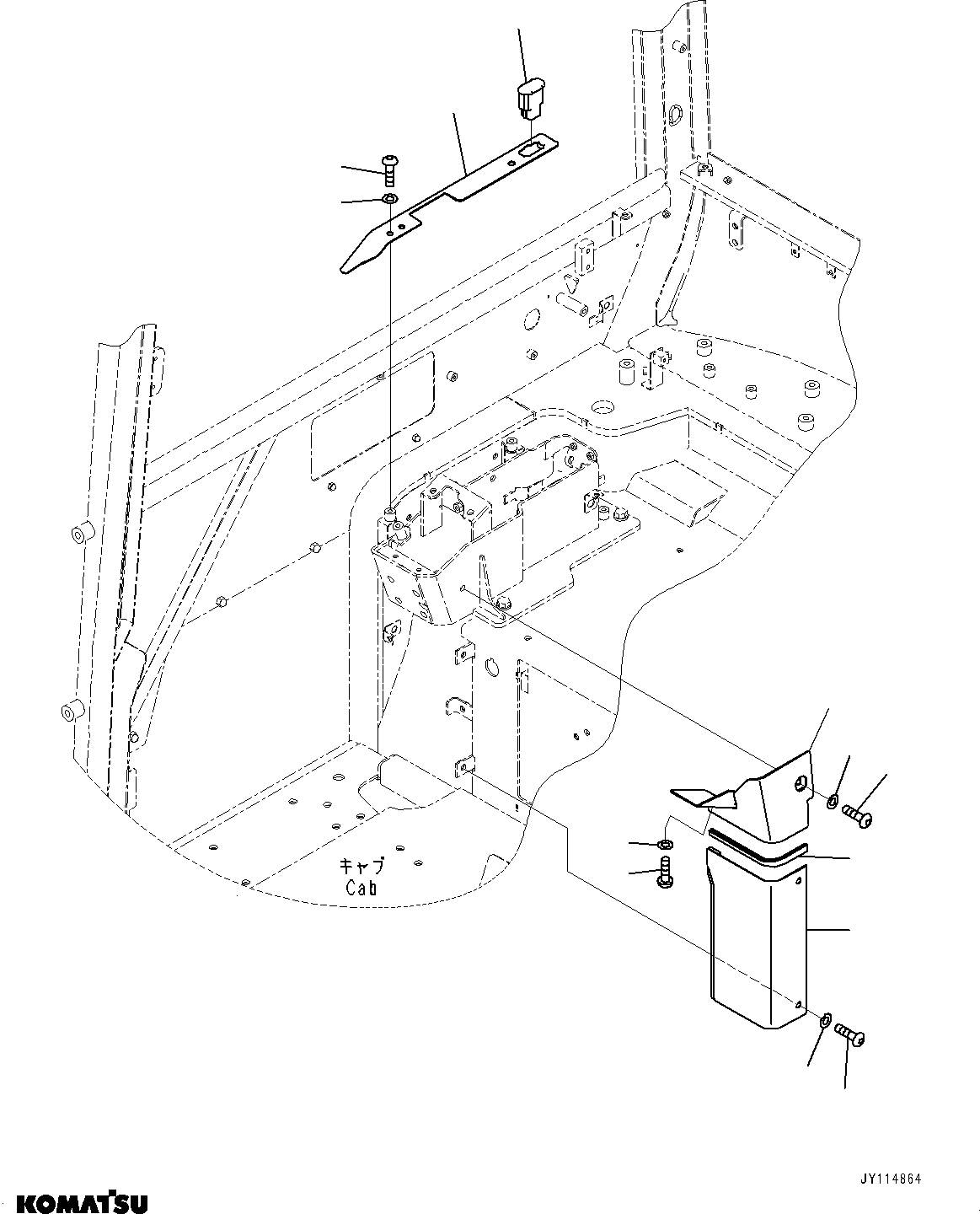 キャブ
Cab

JY114864

KOMATSU