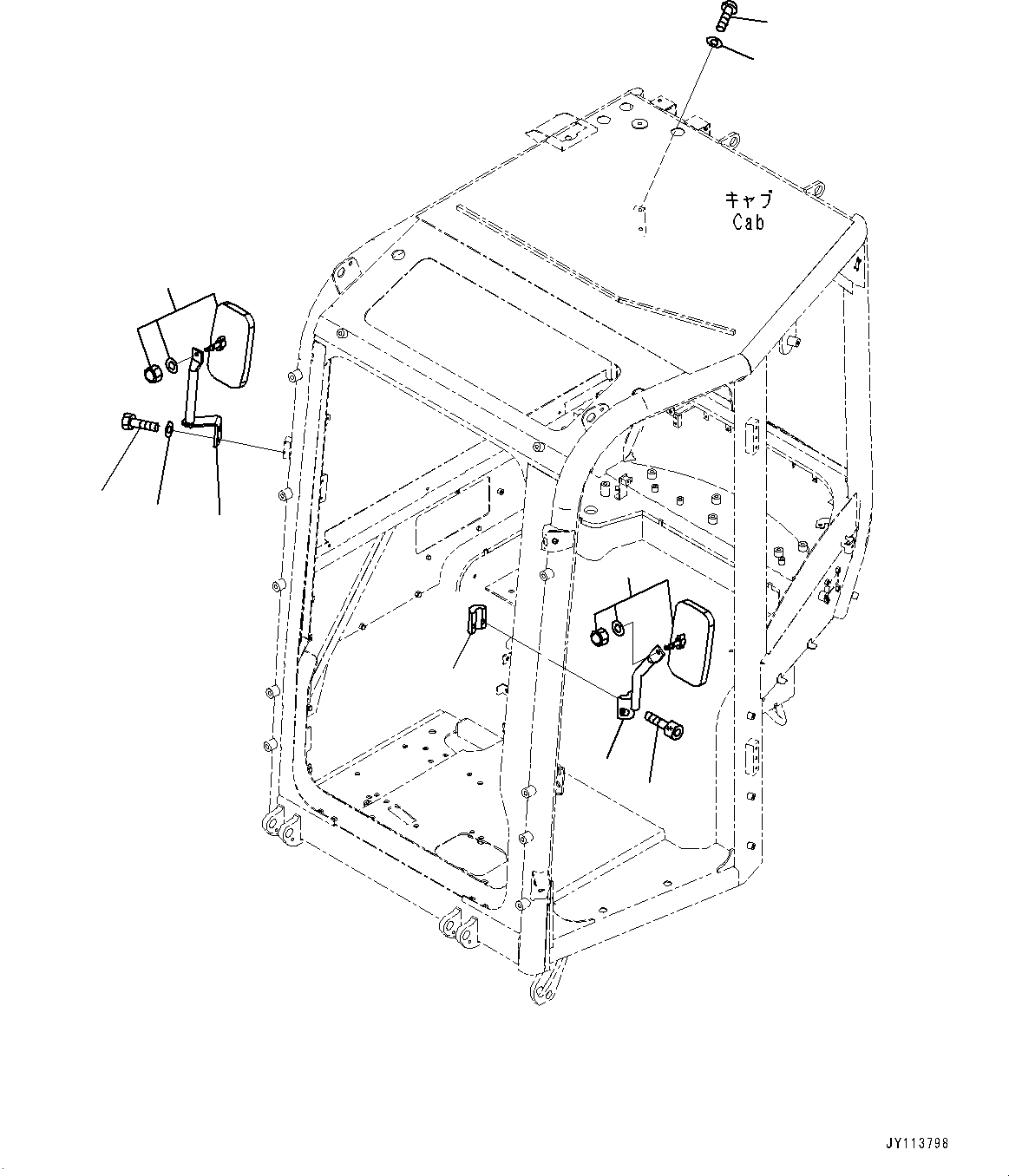 キャブ
Cab

JY113798