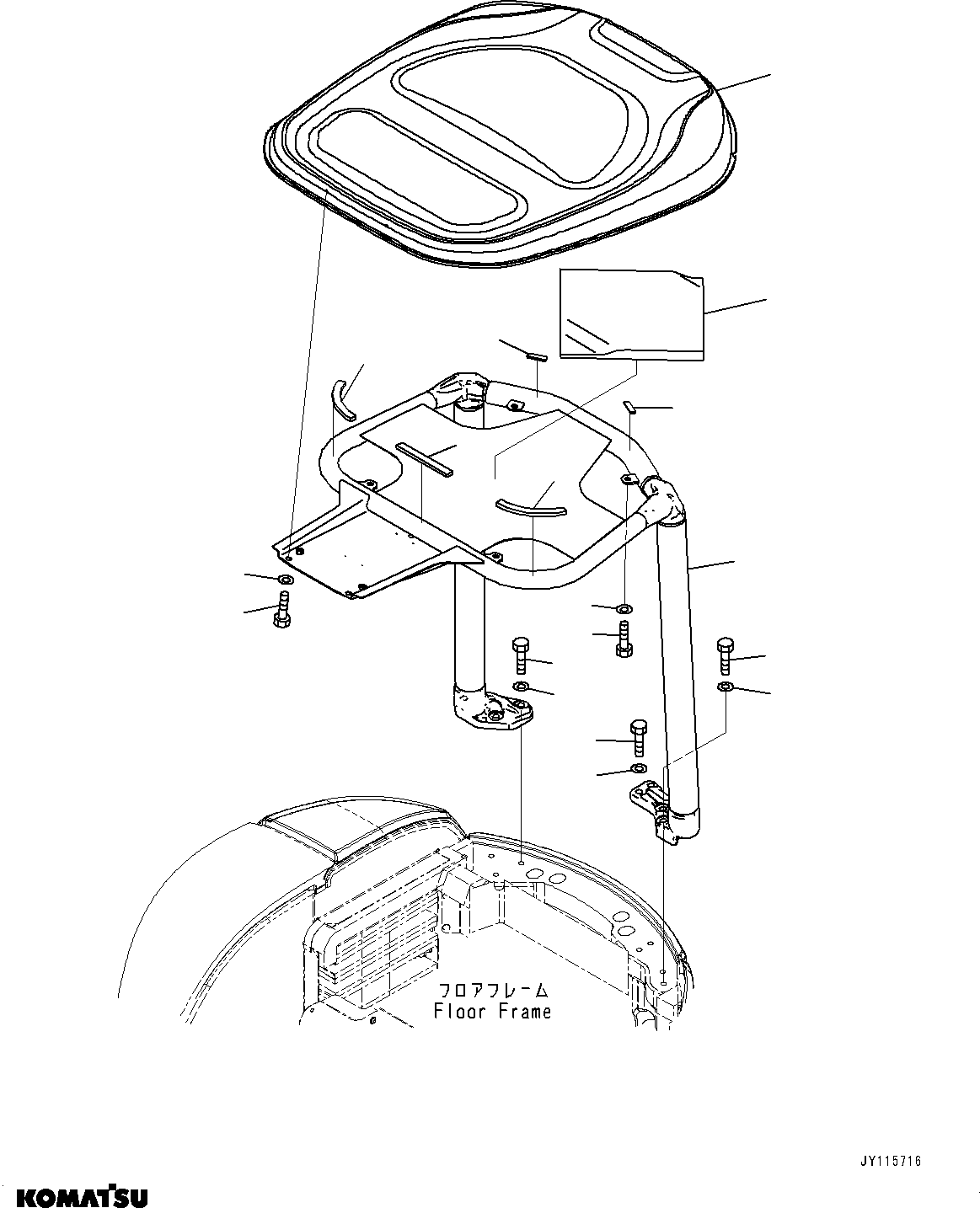 フロアフレーム
Floor Frame

JY115716

KOMATSU