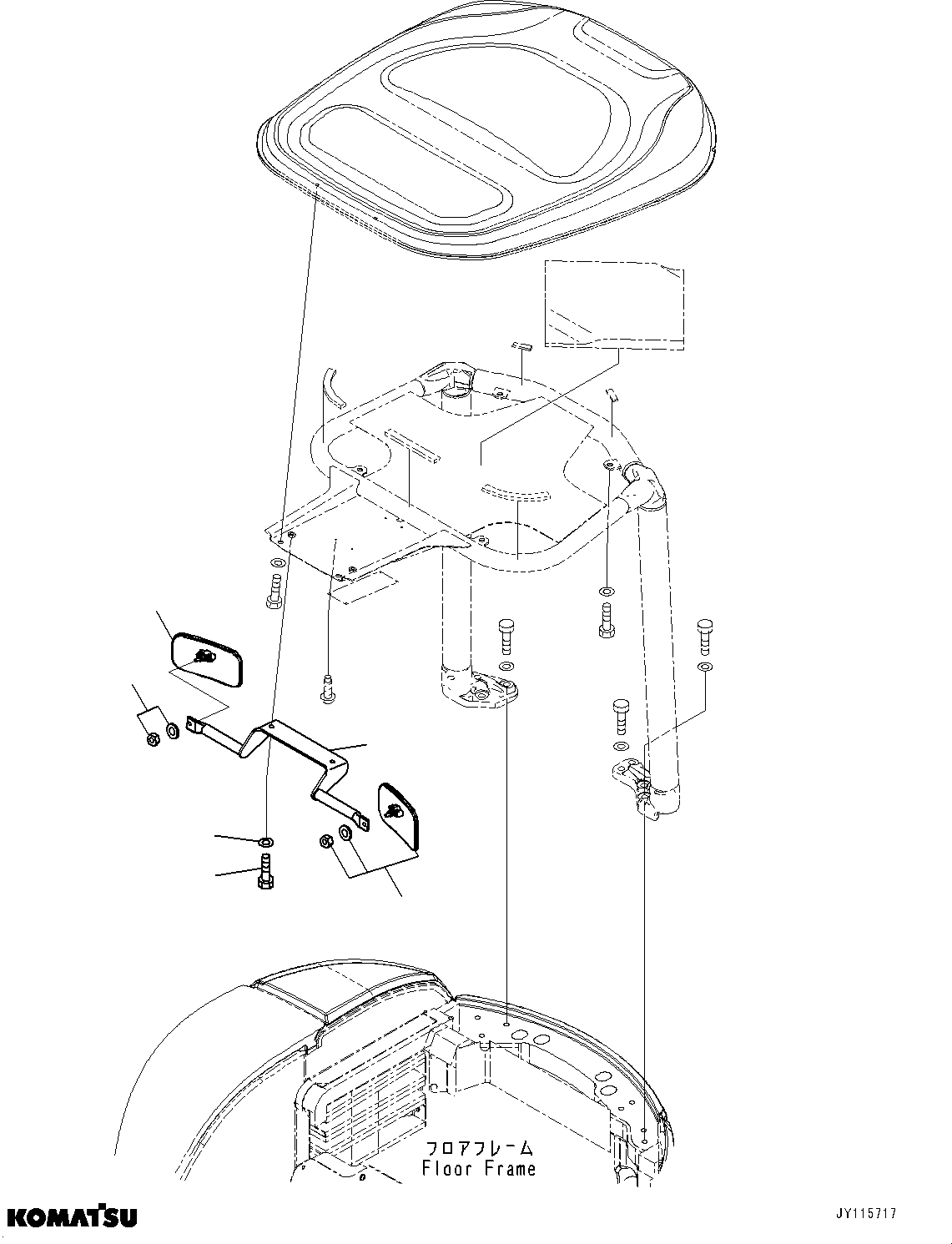 フロアフレーム
Floor Frame

KOMATSU

JY115717