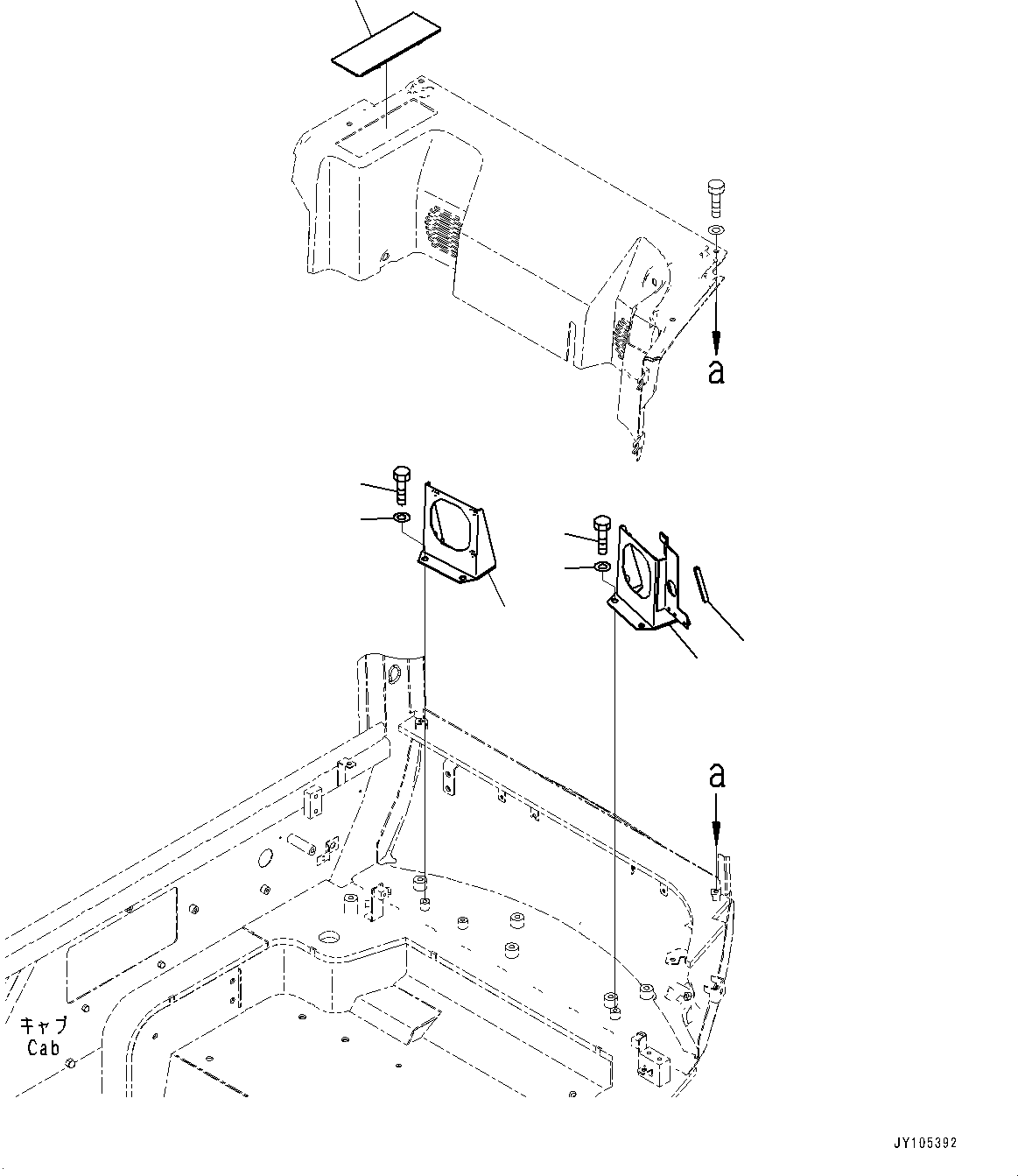 a

a

キャブ
Cab

JY105392