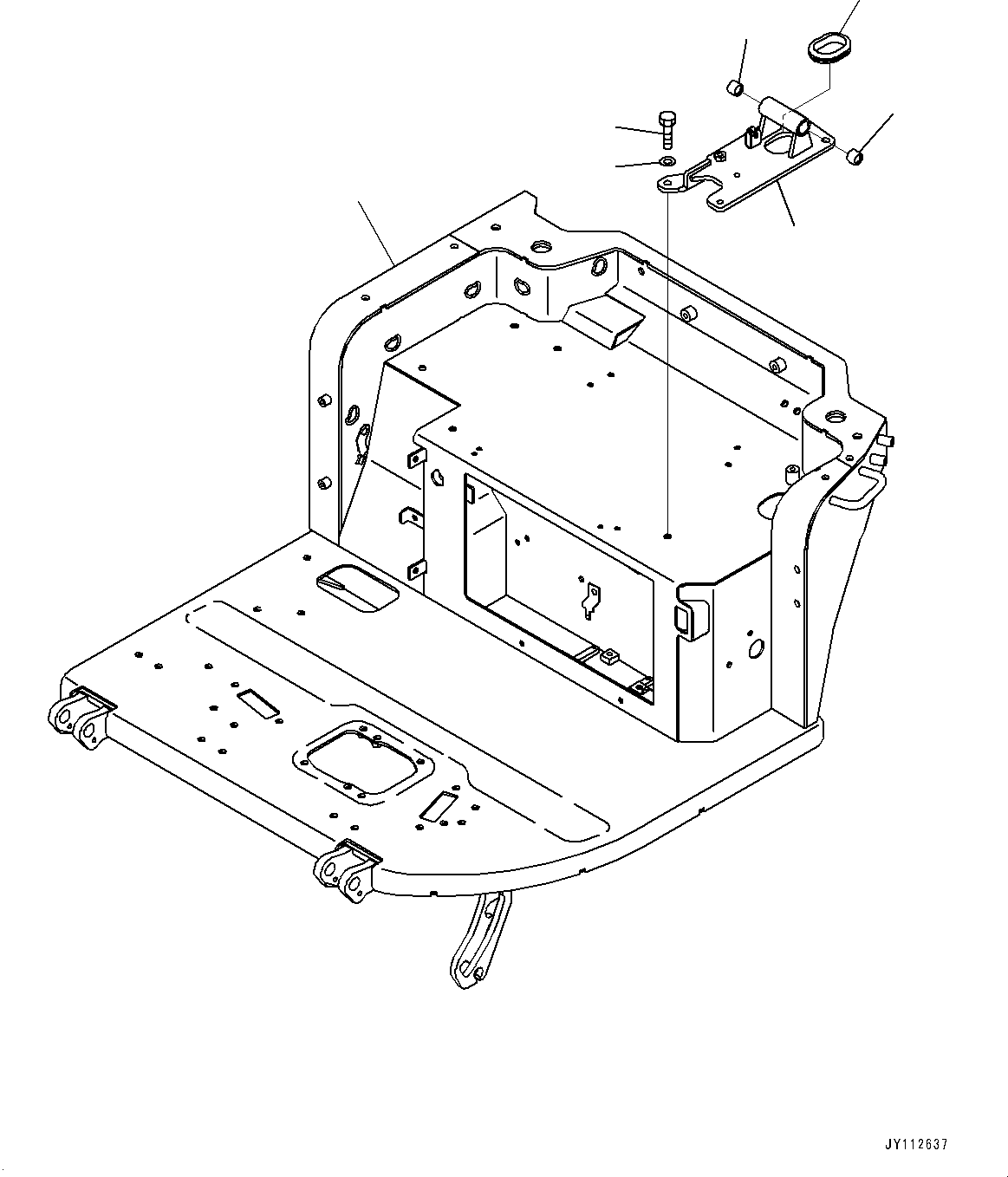 JY112637