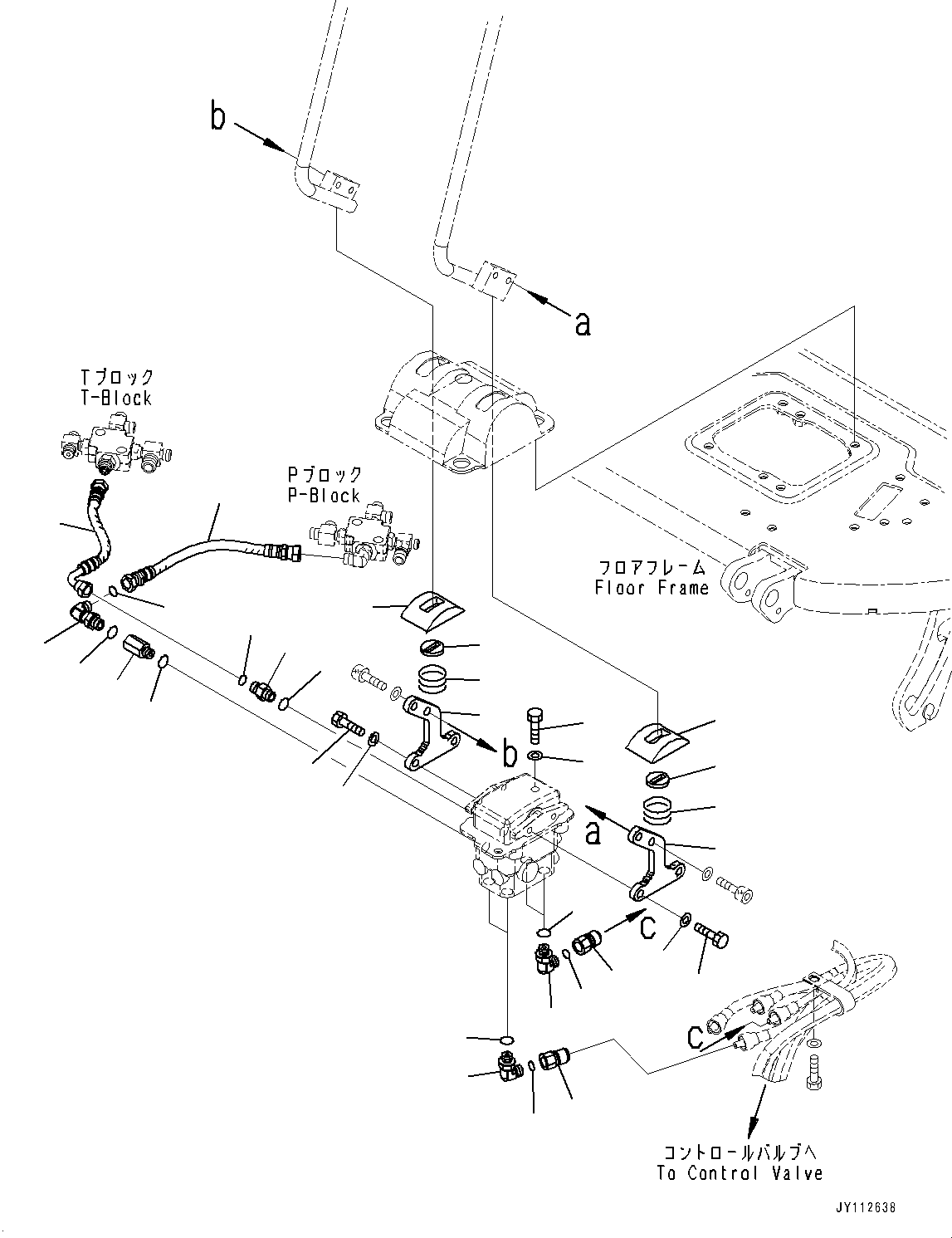 b

a

Tブロック
T-Block

Pブロック
P-Block

フロアフレーム
Floor Frame

b

a

c

c

コントロールバルブへ
To Control Valve

JY112638