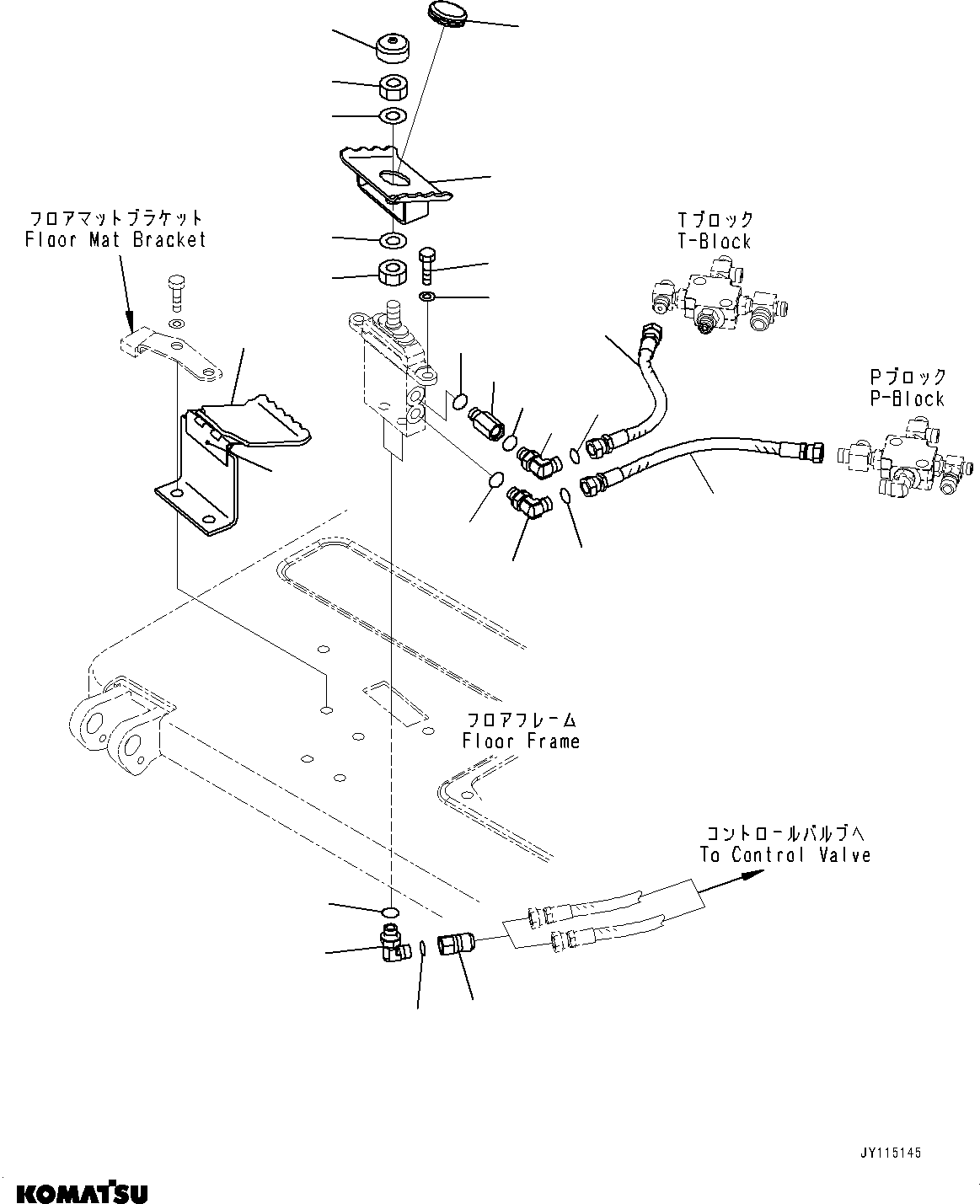 フロアマットブラケット
Floor Mat Bracket

Tブロック
T-Block

Pブロック
P-Block

フロアフレーム
Floor Frame

コントロールバルブへ
To Control Valve

JY115145

KOMATSU